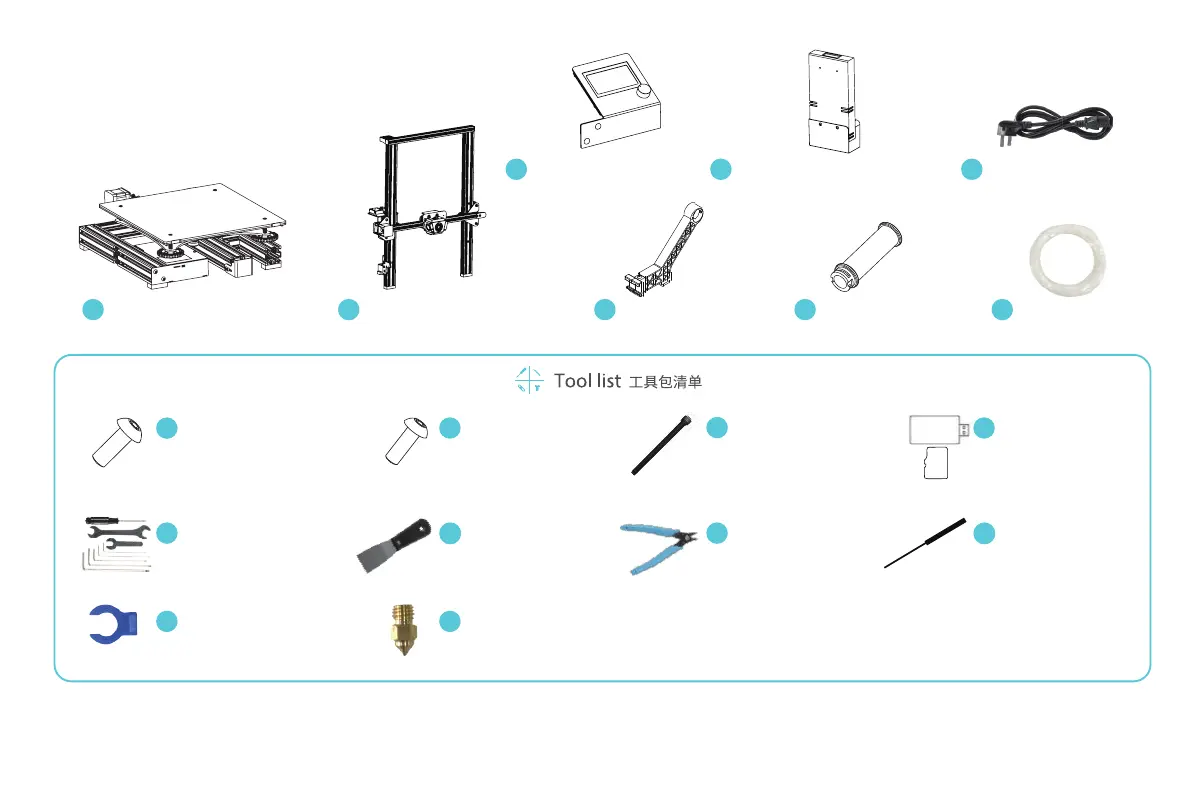 Tool list 工具包清单