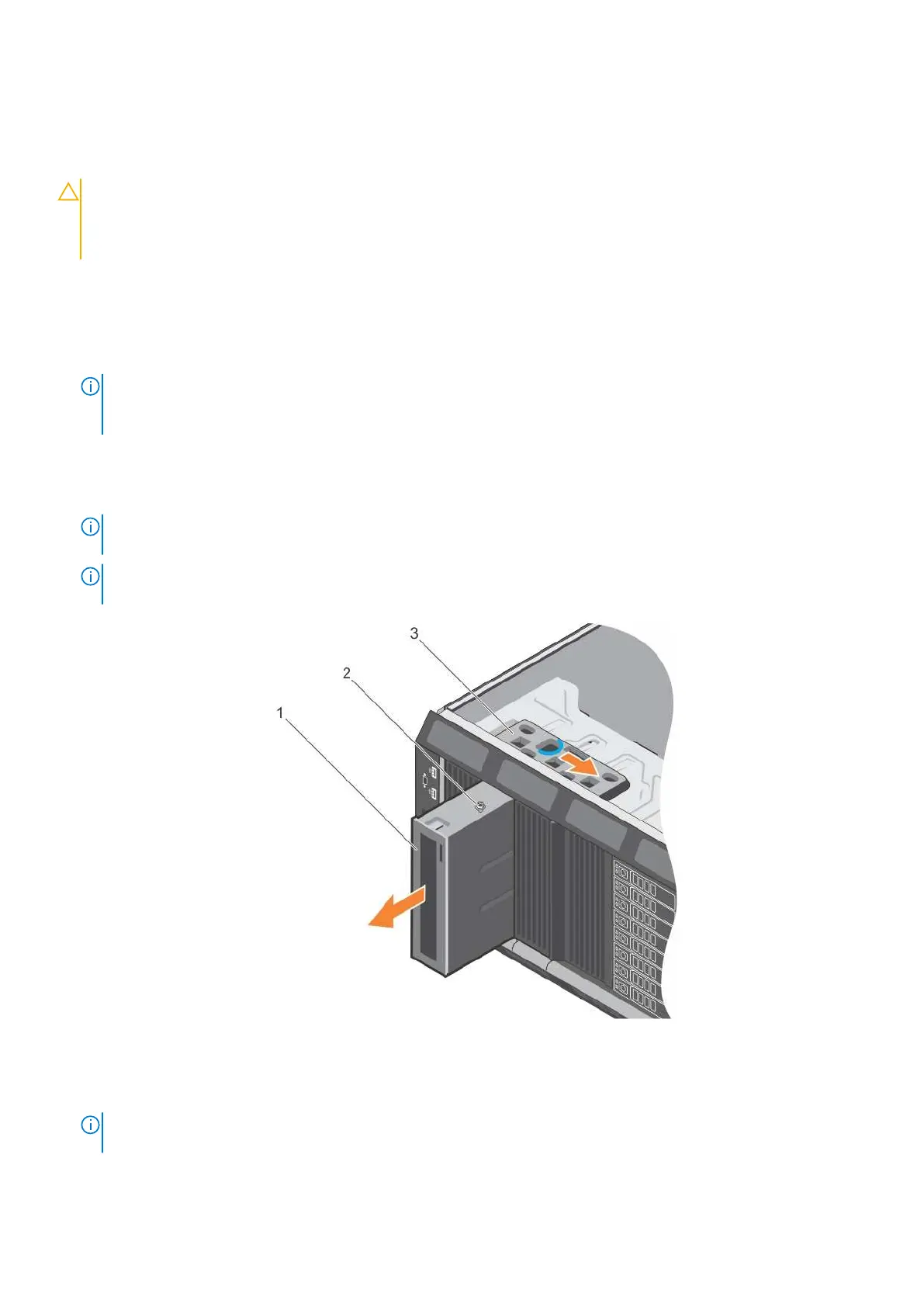 3

2

1