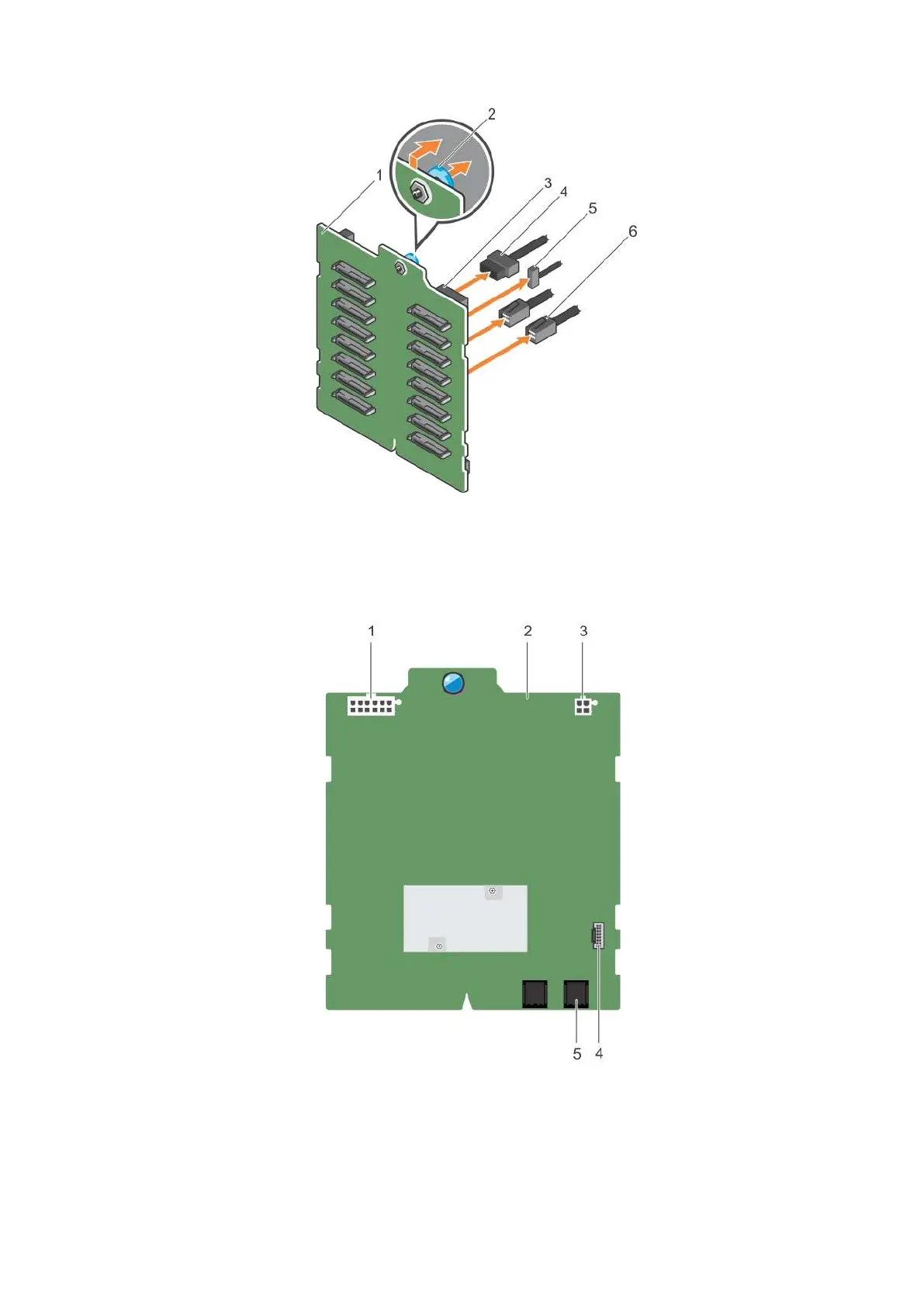 2
1
3
4
5
6

1
2
3
5
4