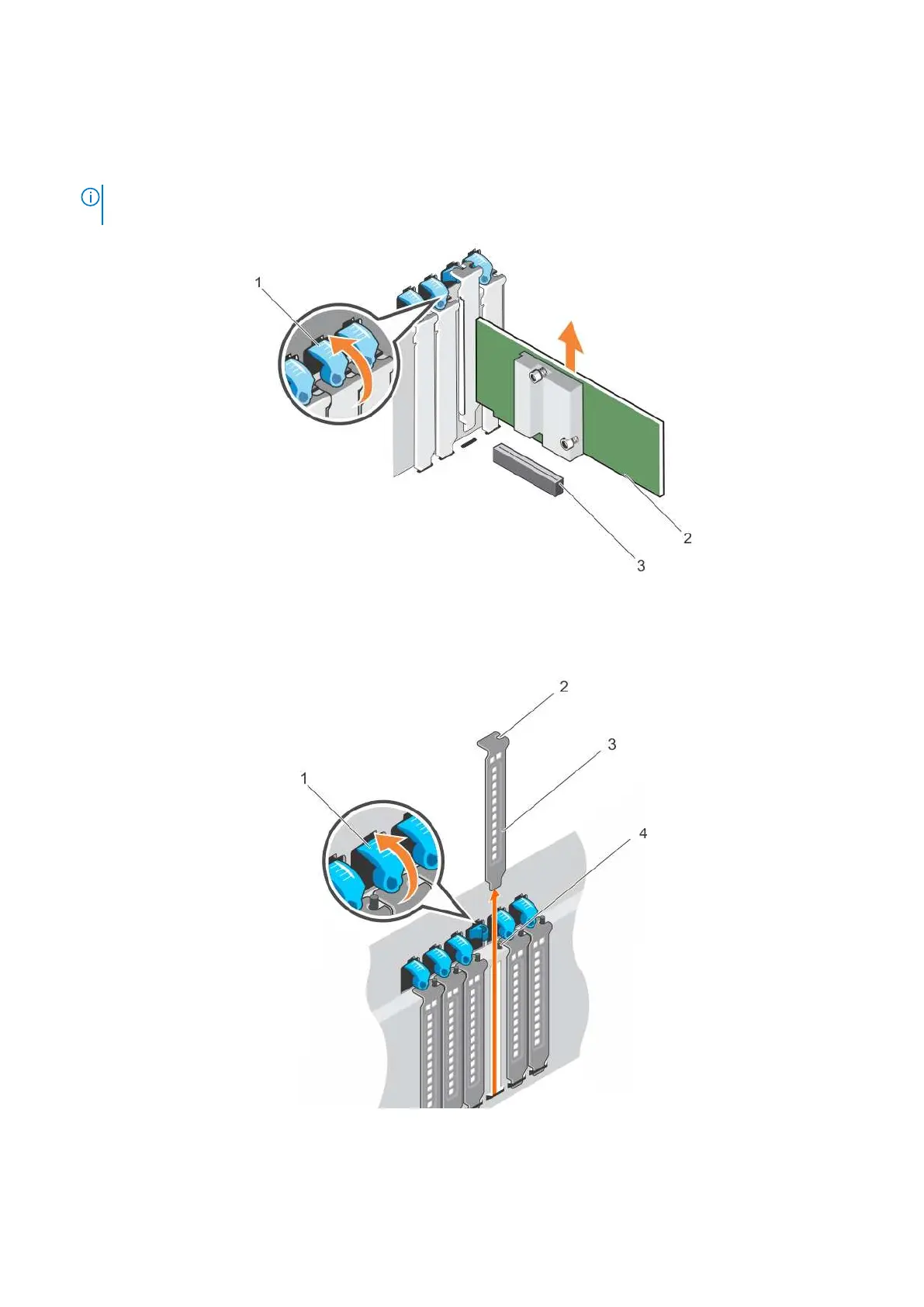 1

2

3

2

3

1

4