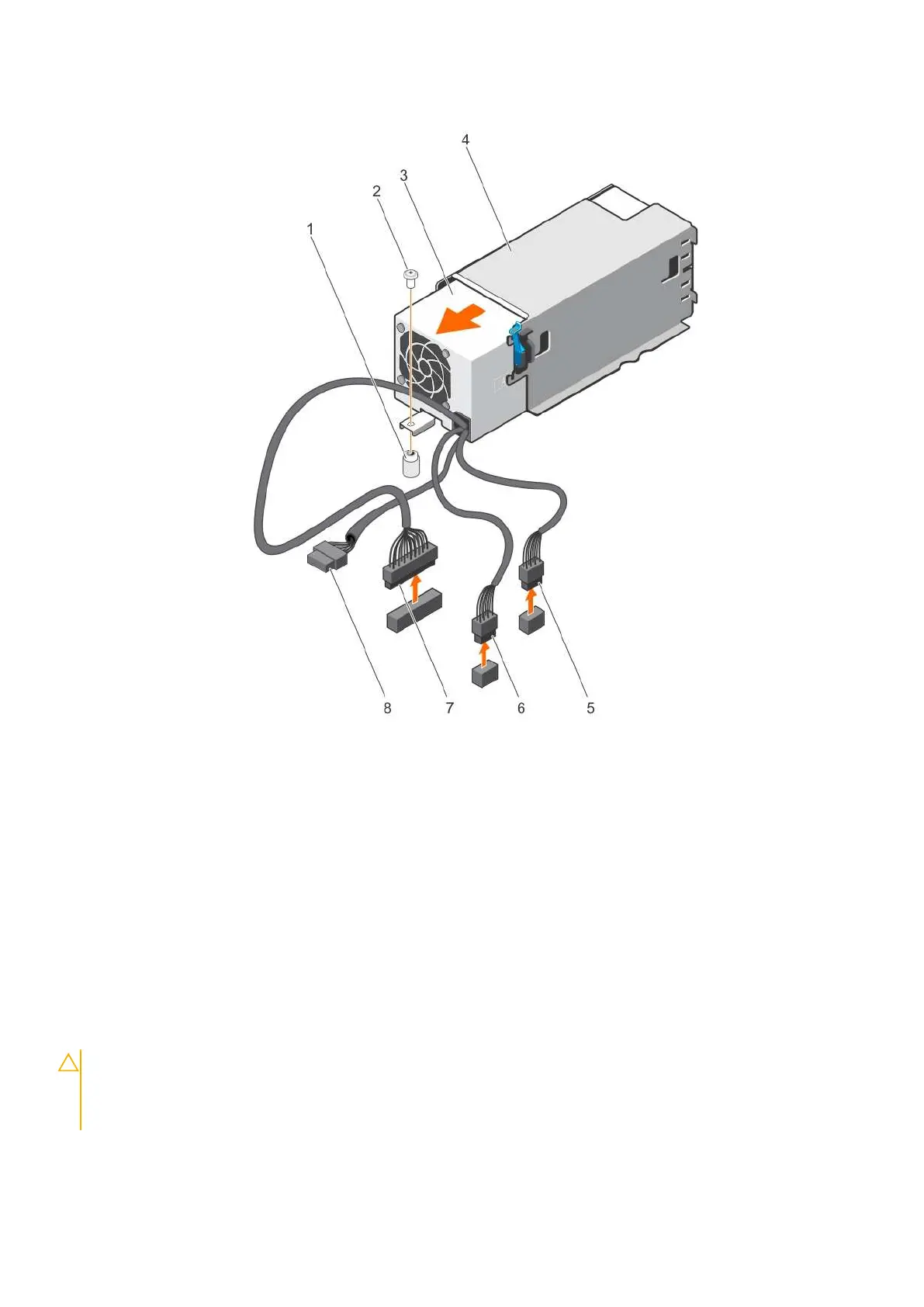 4
3
2
1
8
7
6
5