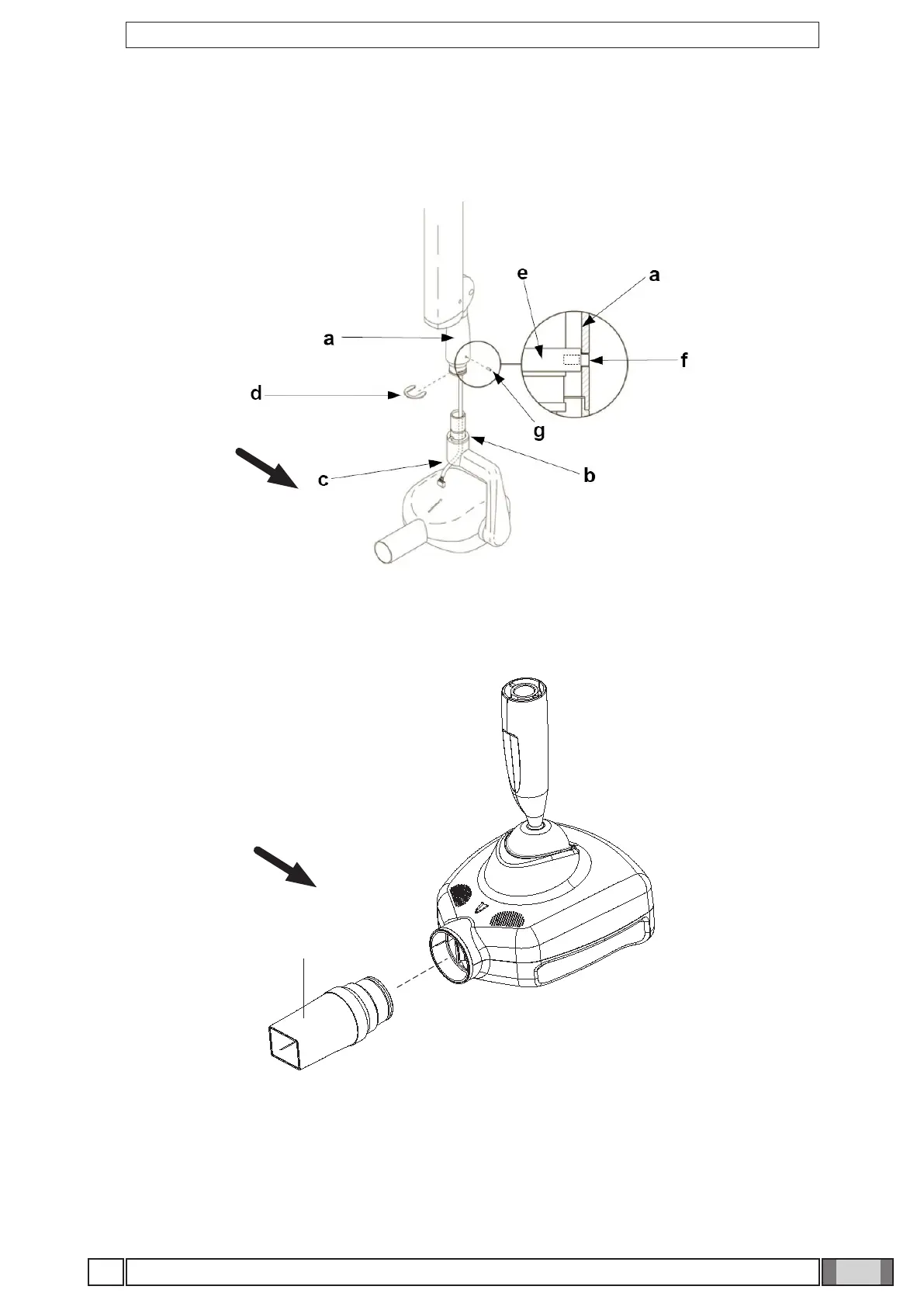 e
a
a
f
d
g
c
b