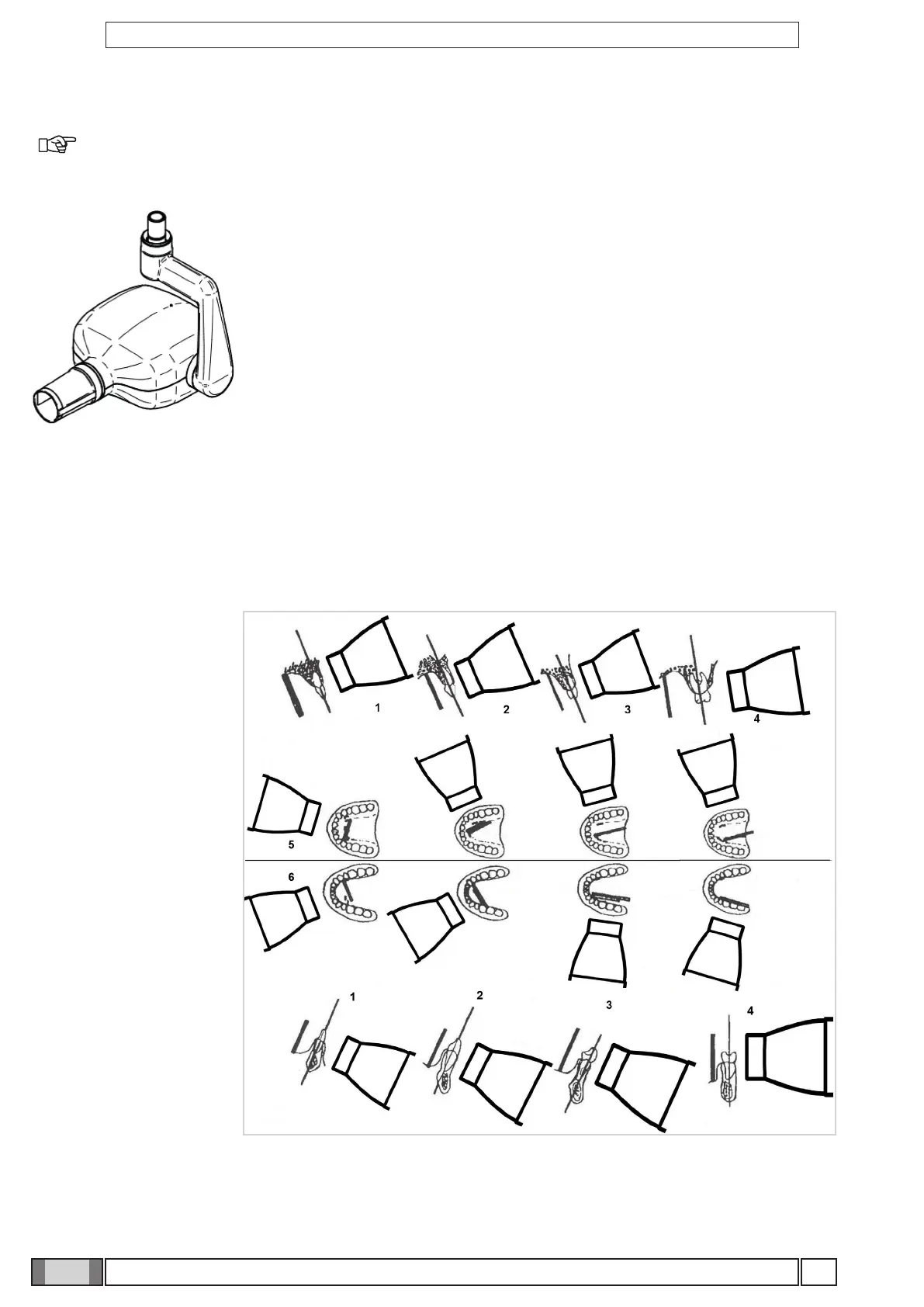 1

2

3

4

5

6

1

2

3

4