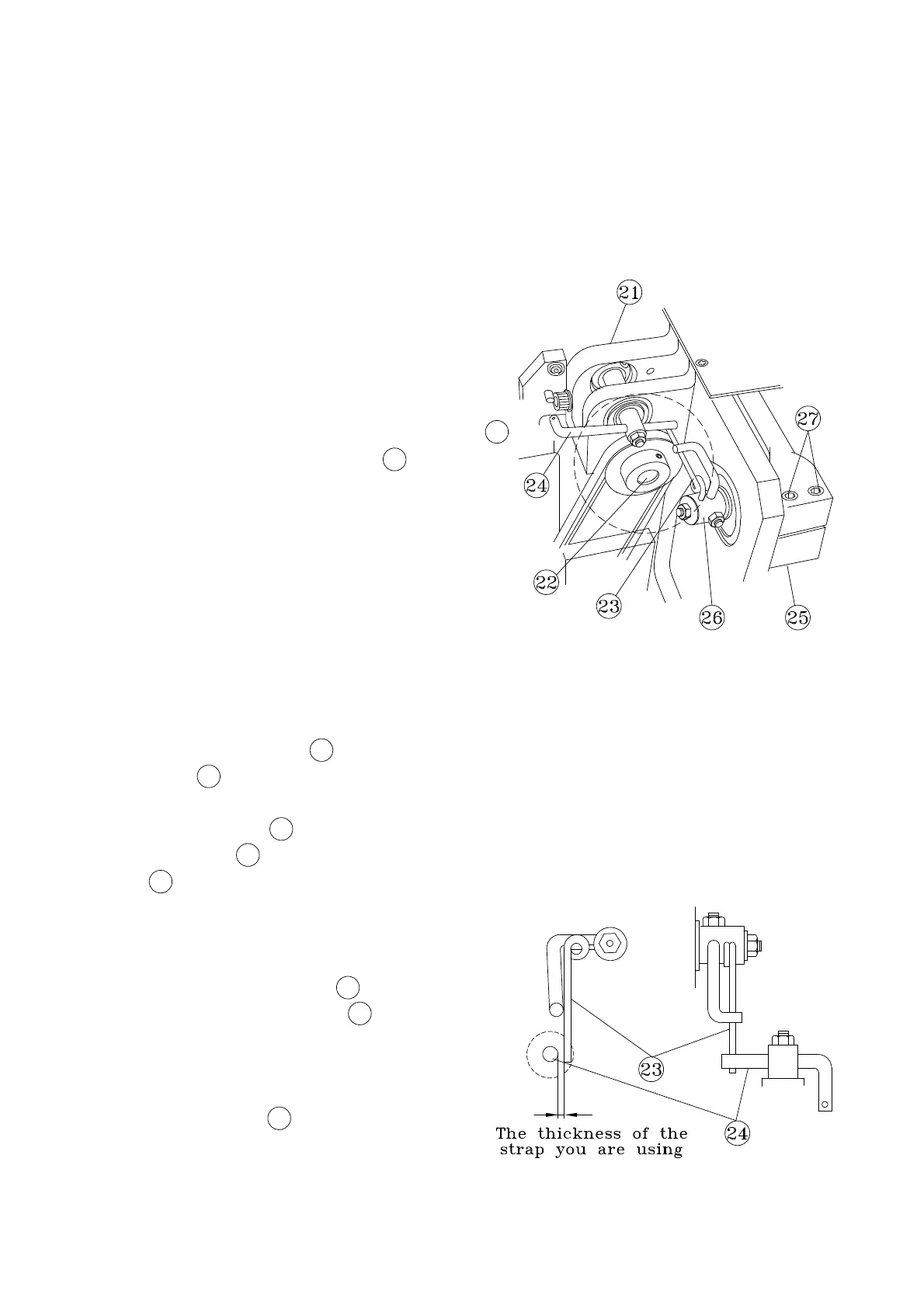 21

27

24

22

23

26

25

23

24

The thickness of the strap you are using