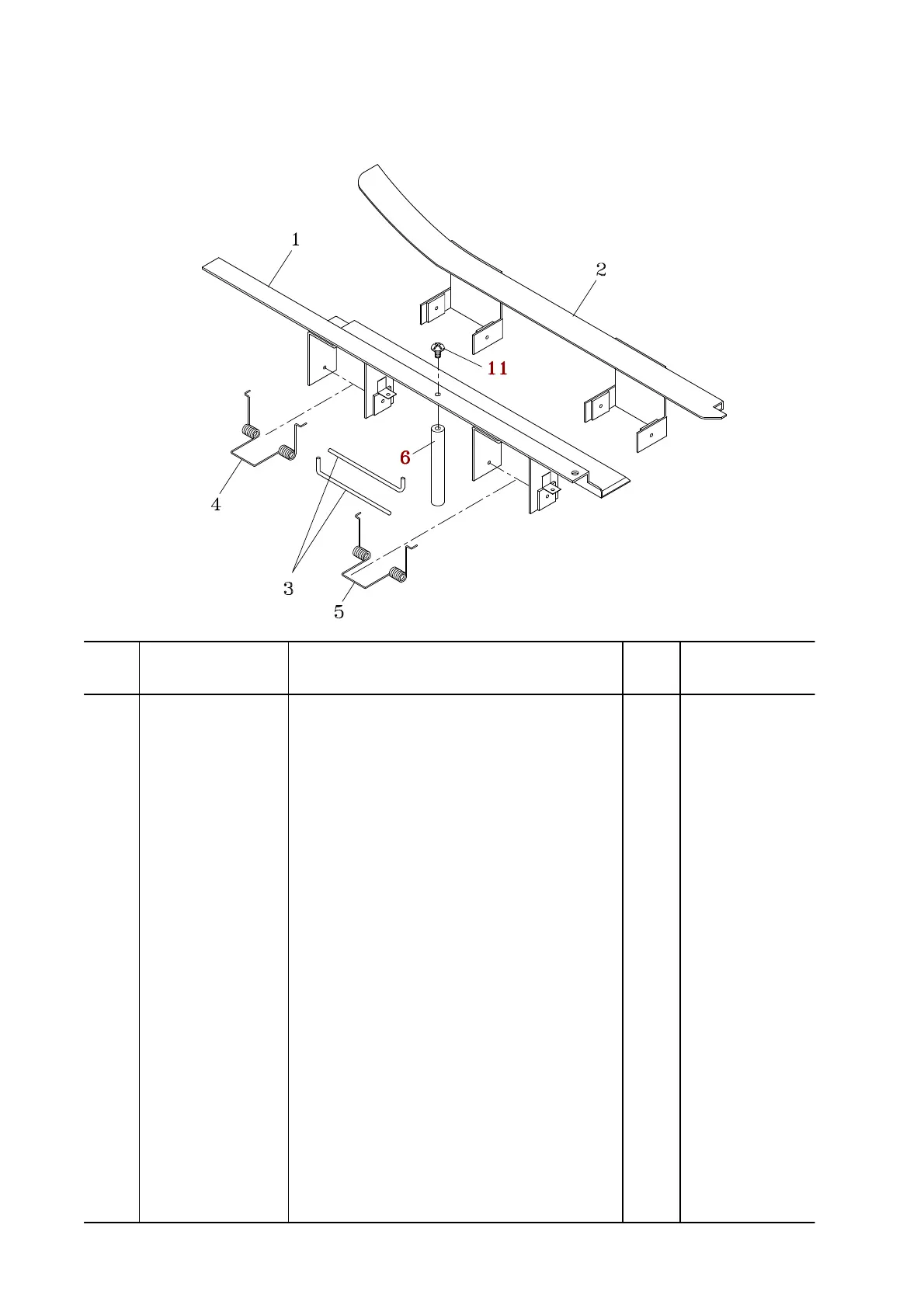 1
2
11
6
4
3
5