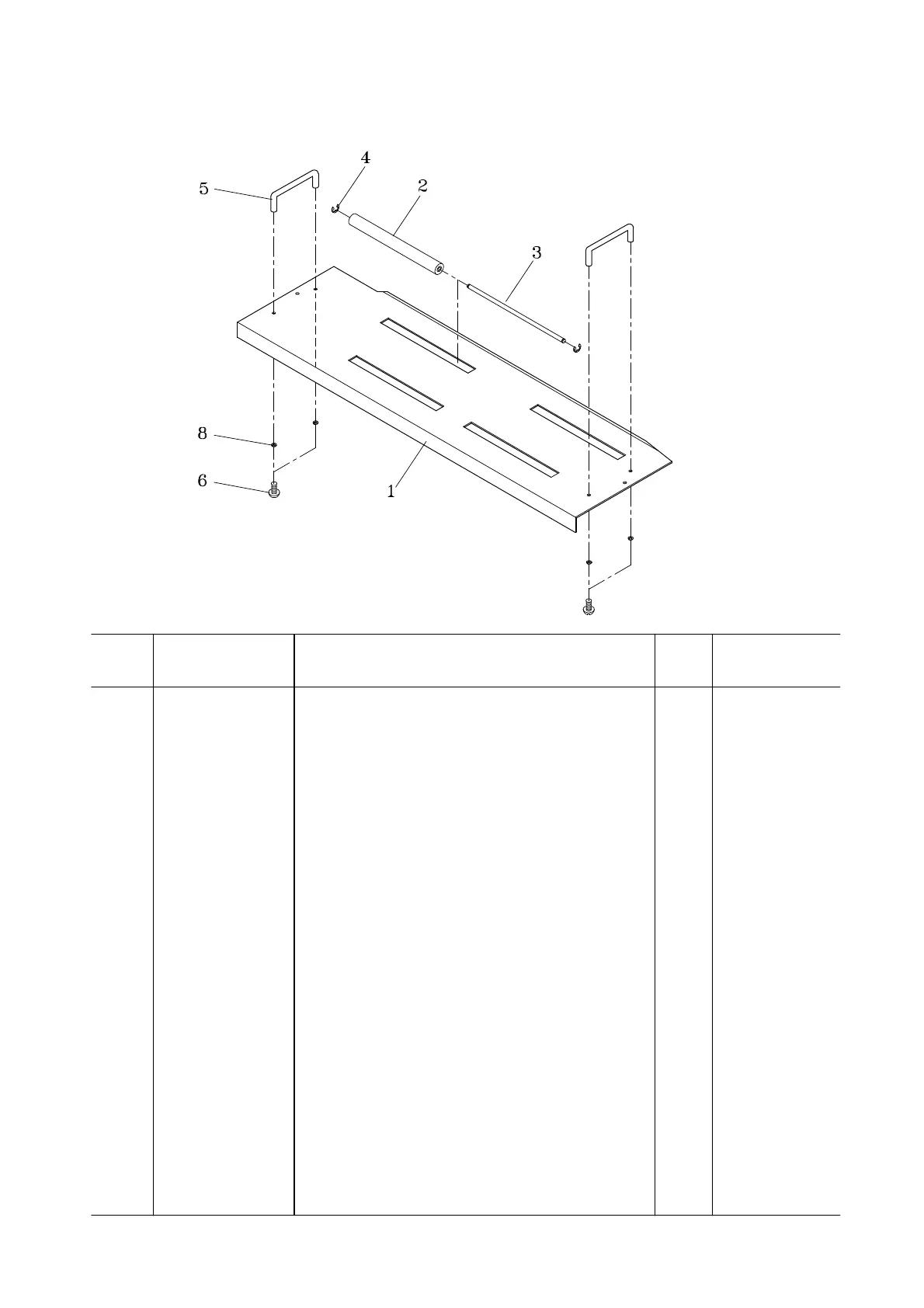 4
5
2
3
8
6
1