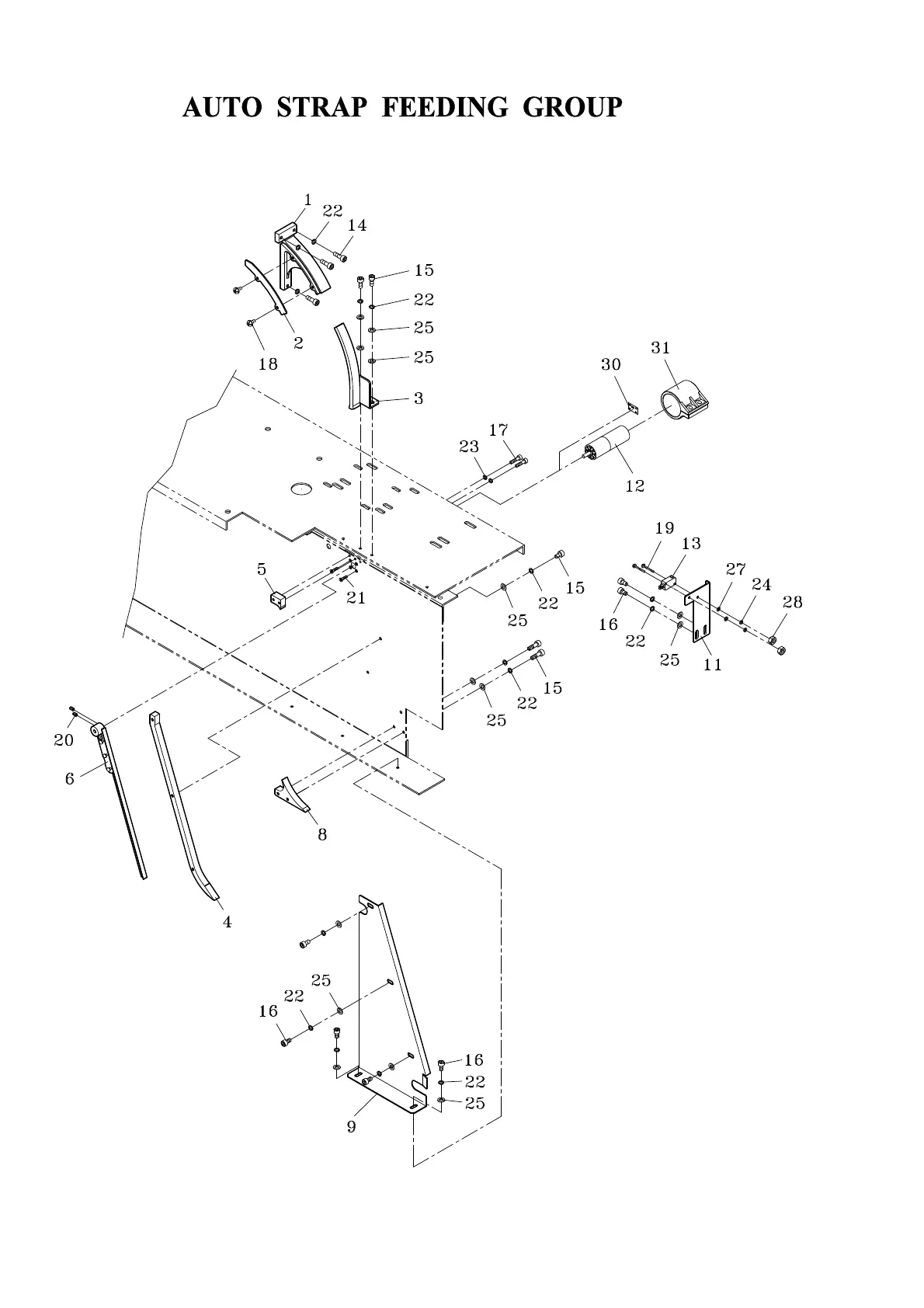 AUTO STRAP FEEDING GROUP

1
22
14
15
22
25
25
2
18
3
31
30
17
23
12
19
13
27
24
28
5
21
15
22
25
16
22
25
11
15
22
25
20
6
8
4
25
22
16
16
22
25
9