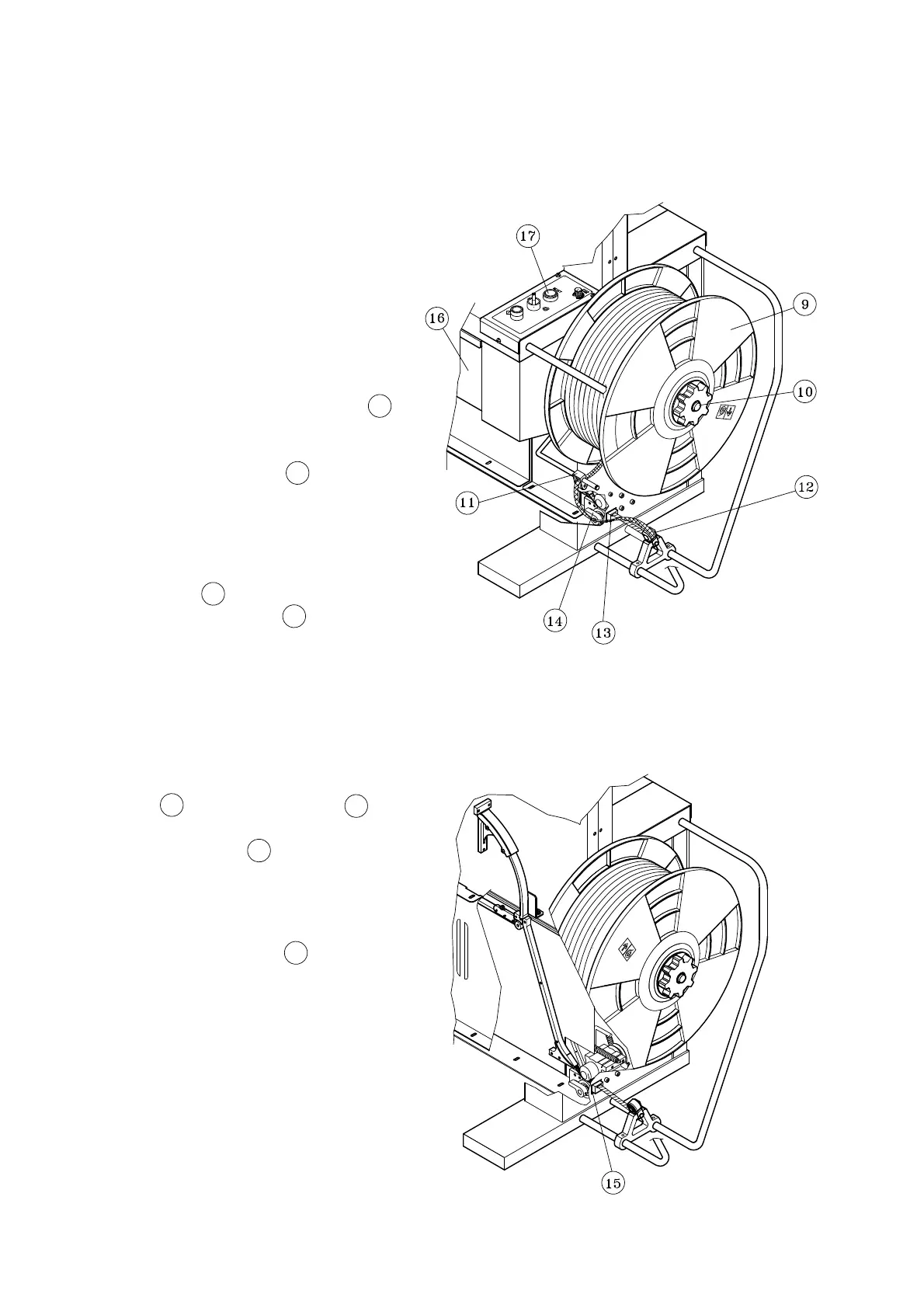 17

16

9

10

11

12

14

13

15