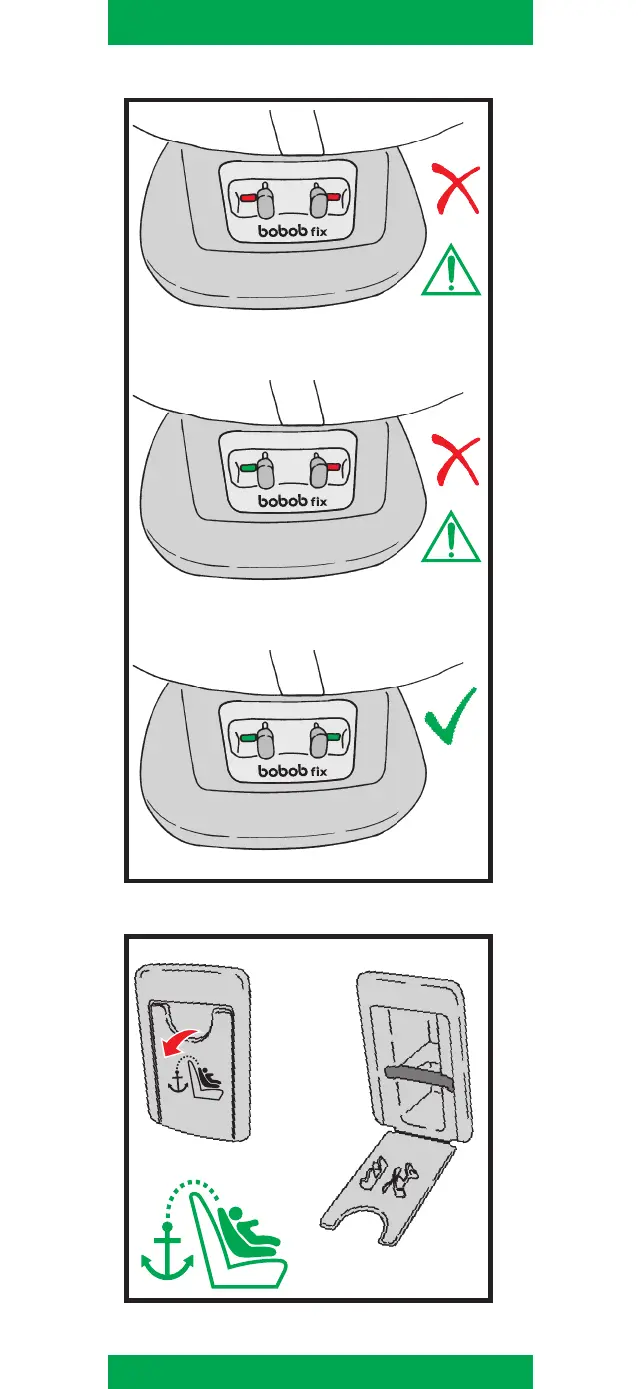 bobob fix

bobob fix

bobob fix