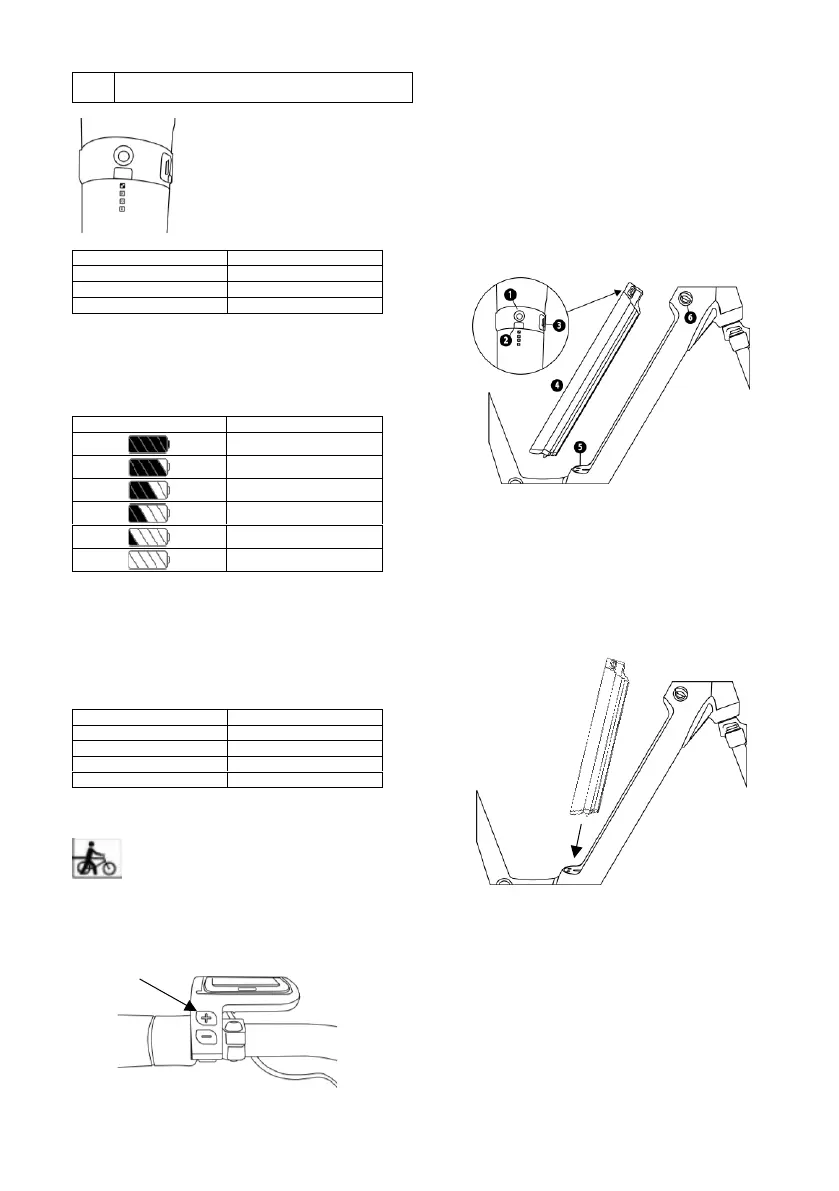 1
2
3
4
5
6