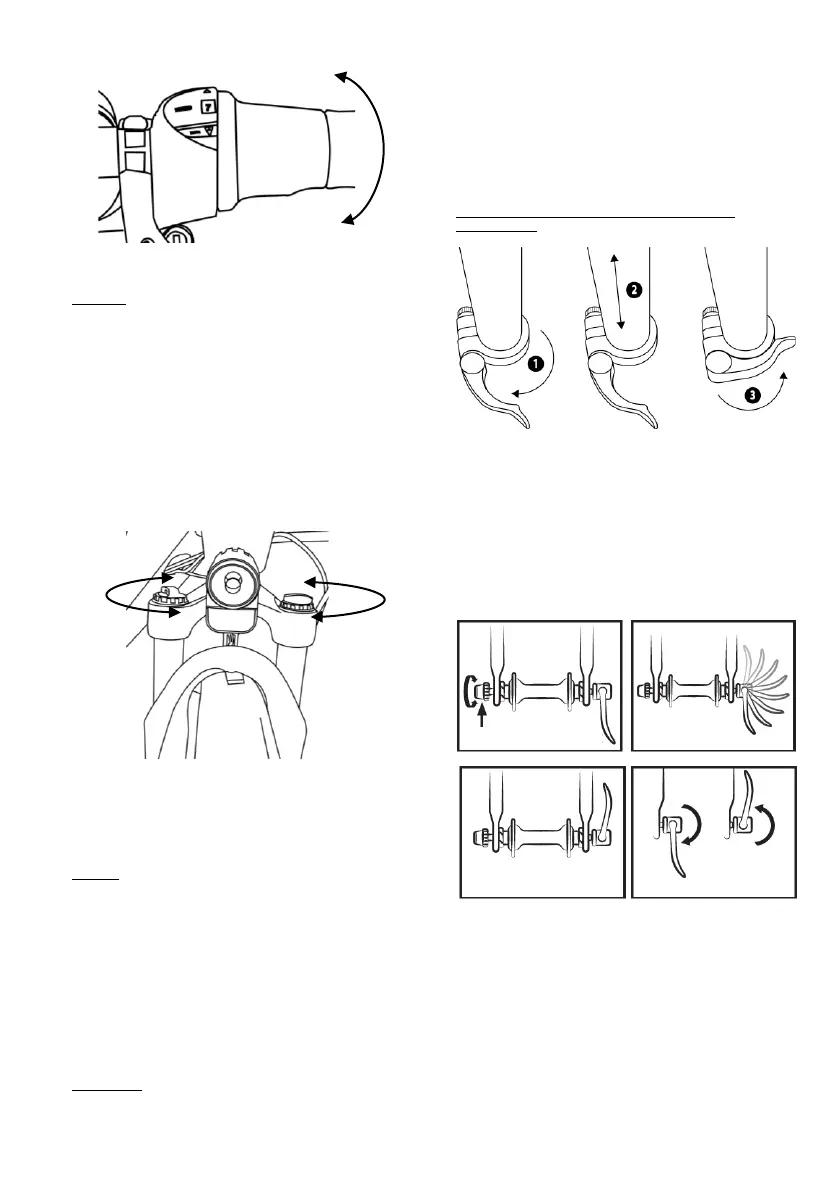 7

1

2

3