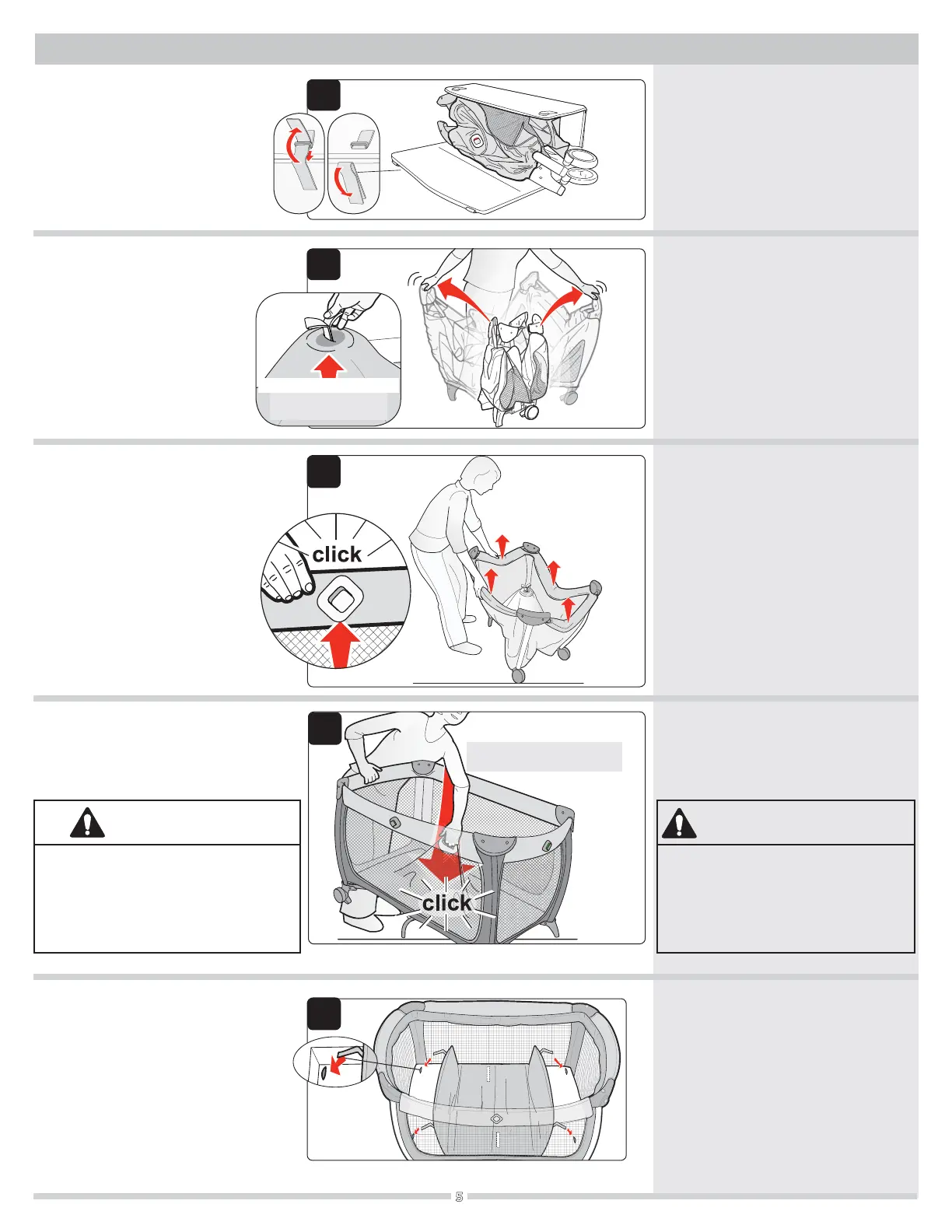 click

click

5