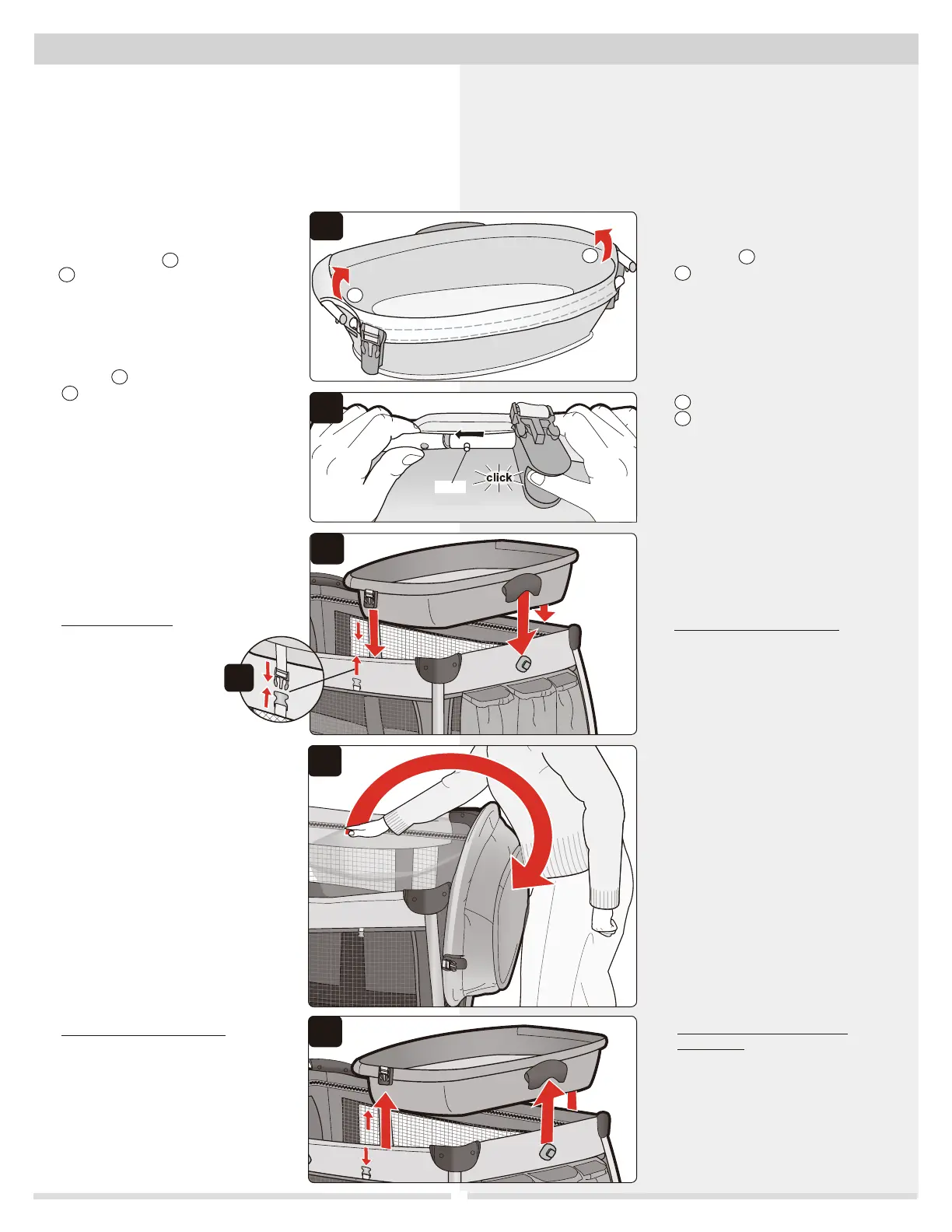 click