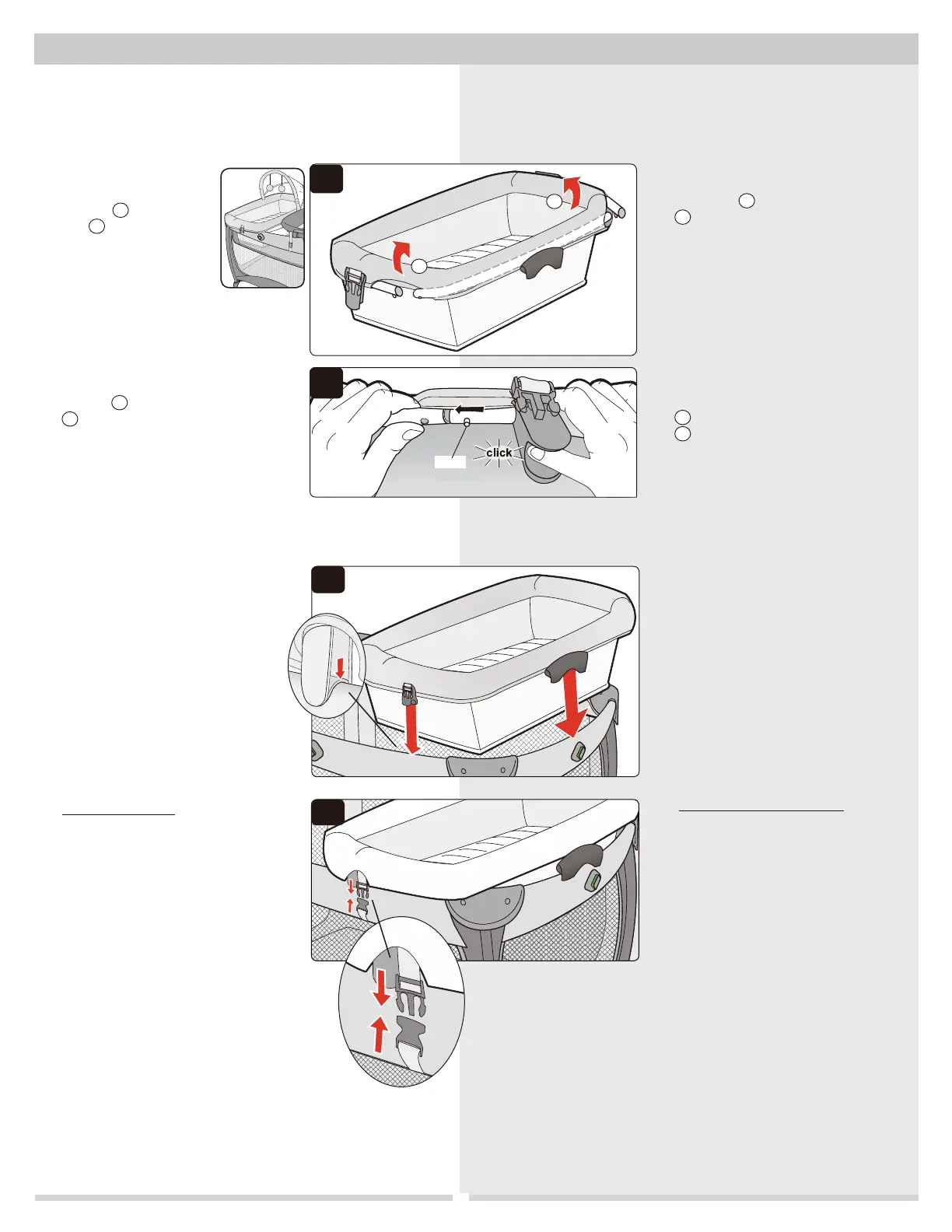 click