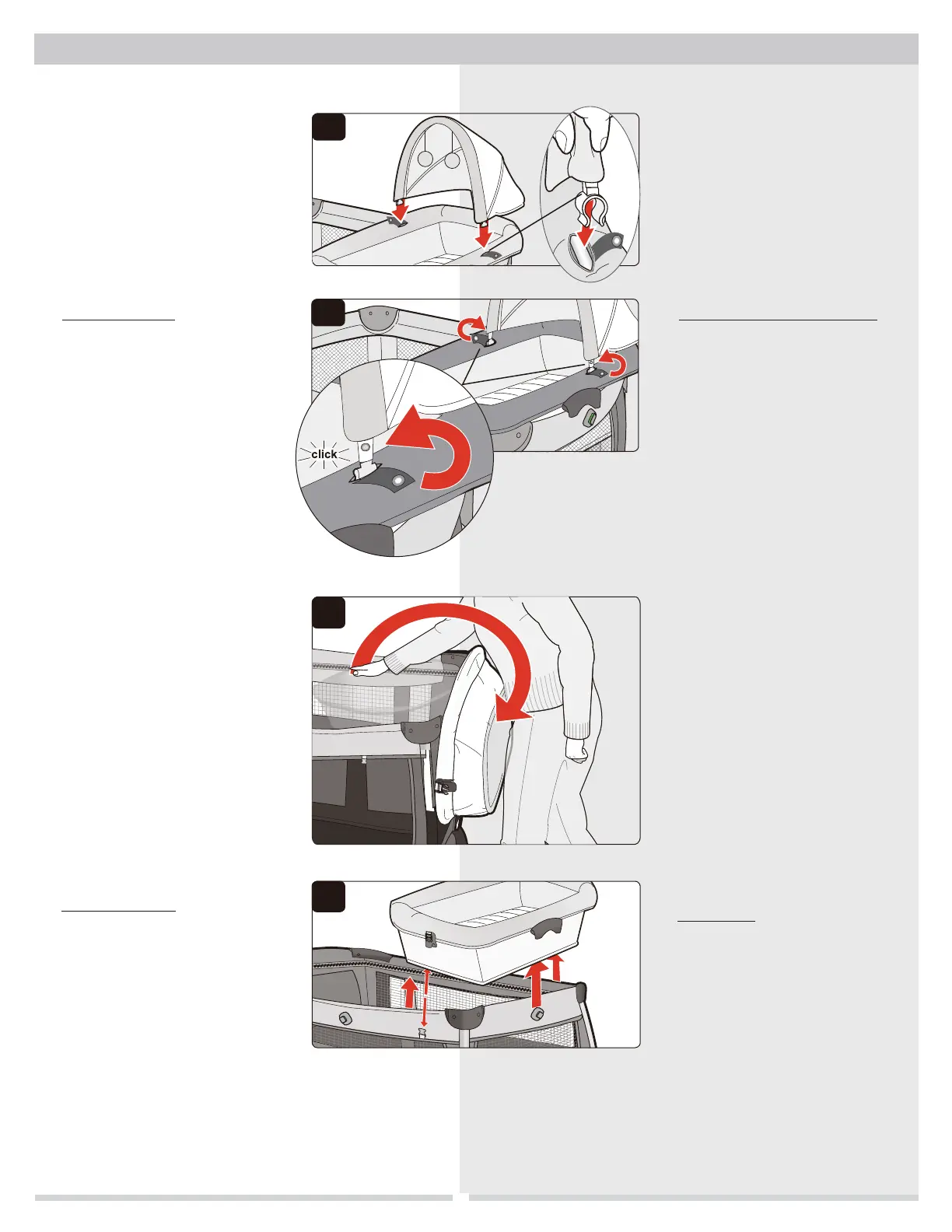 click