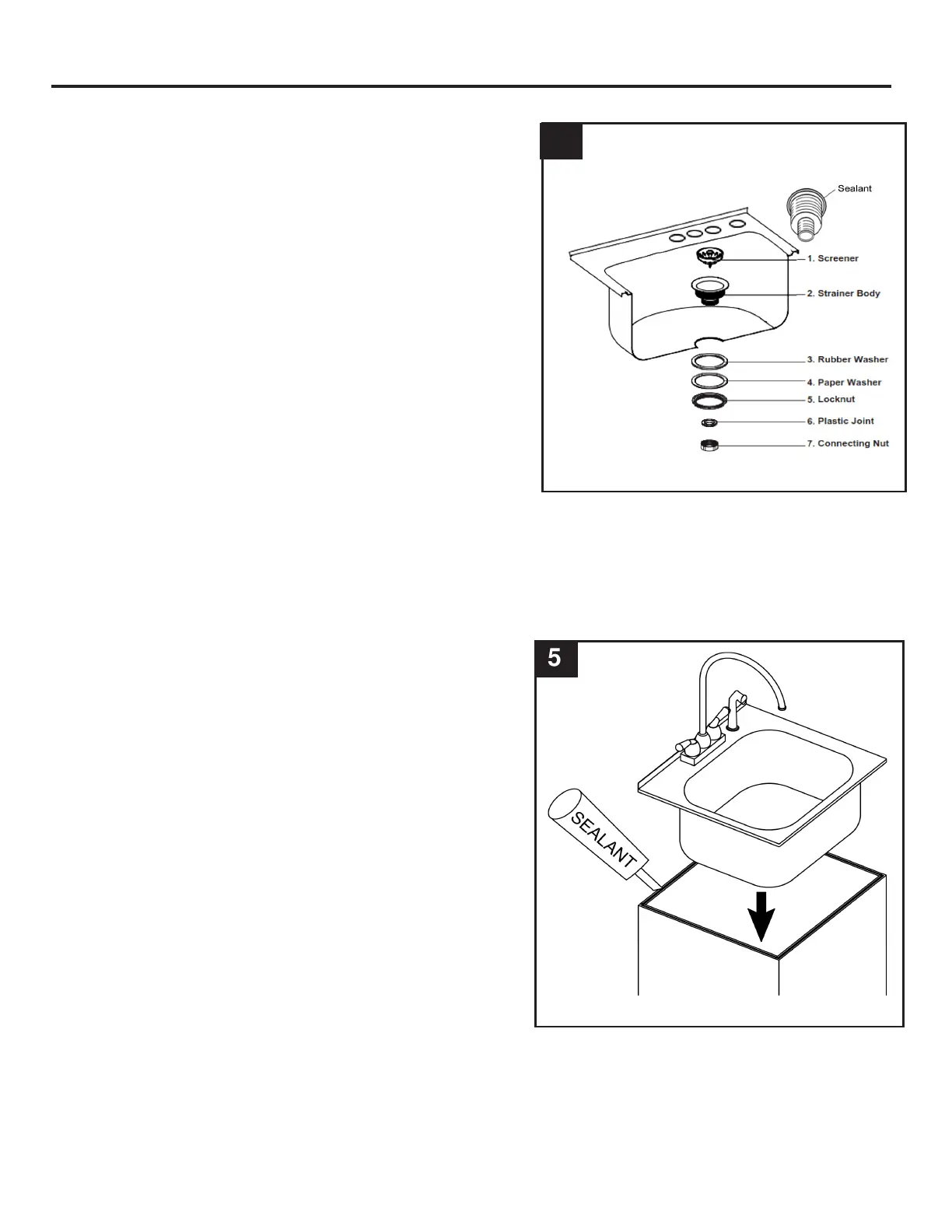 Sealant

1. Screener

2. Strainer Body

3. Rubber Washer

4. Paper Washer

5. Locknut

6. Plastic Joint

7. Connecting Nut

5

SEALANT