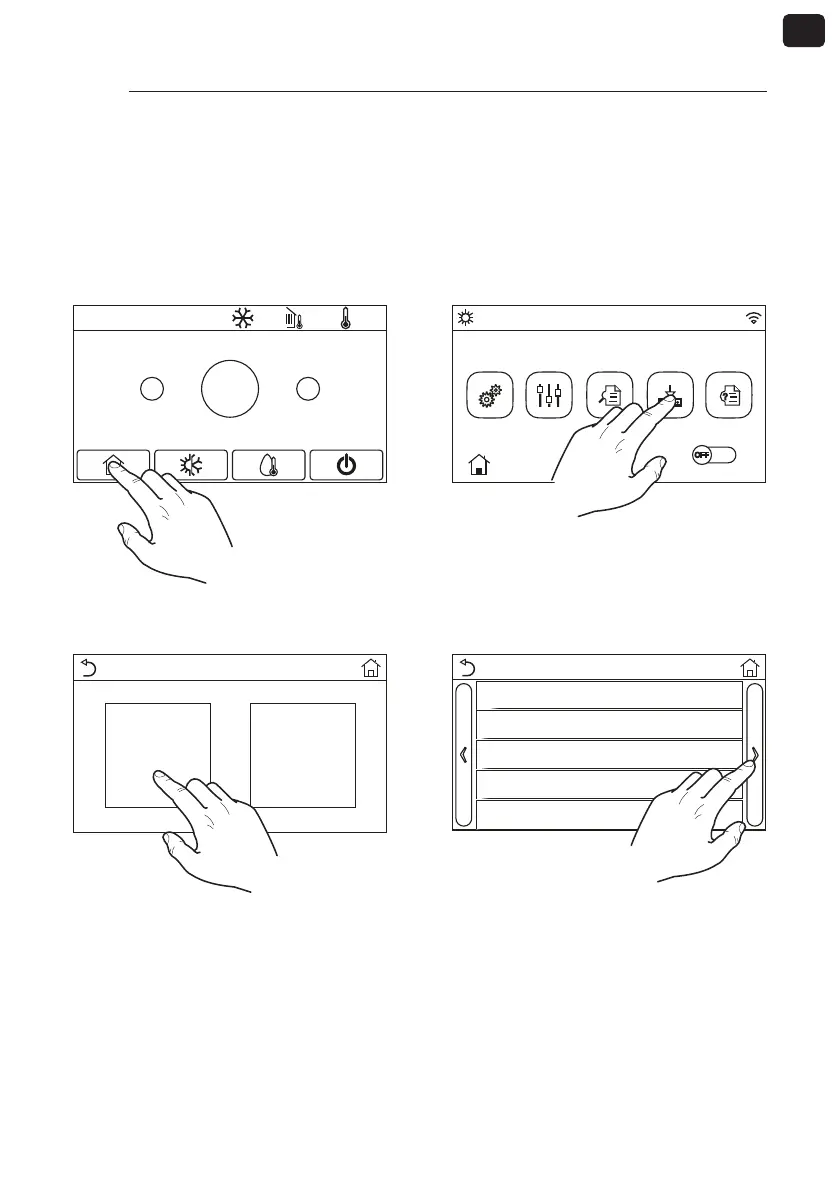 OFF