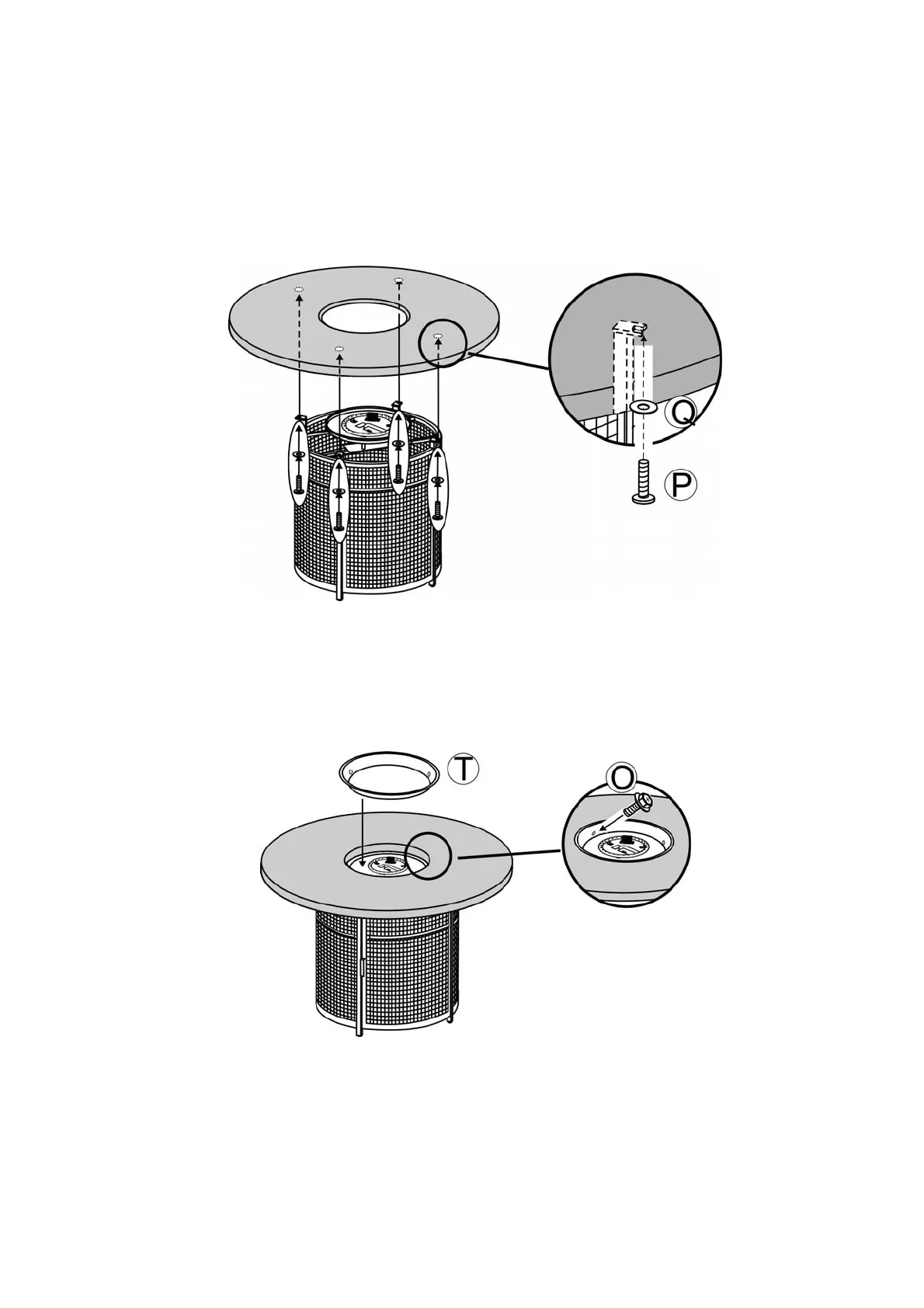 Q

P

T

O