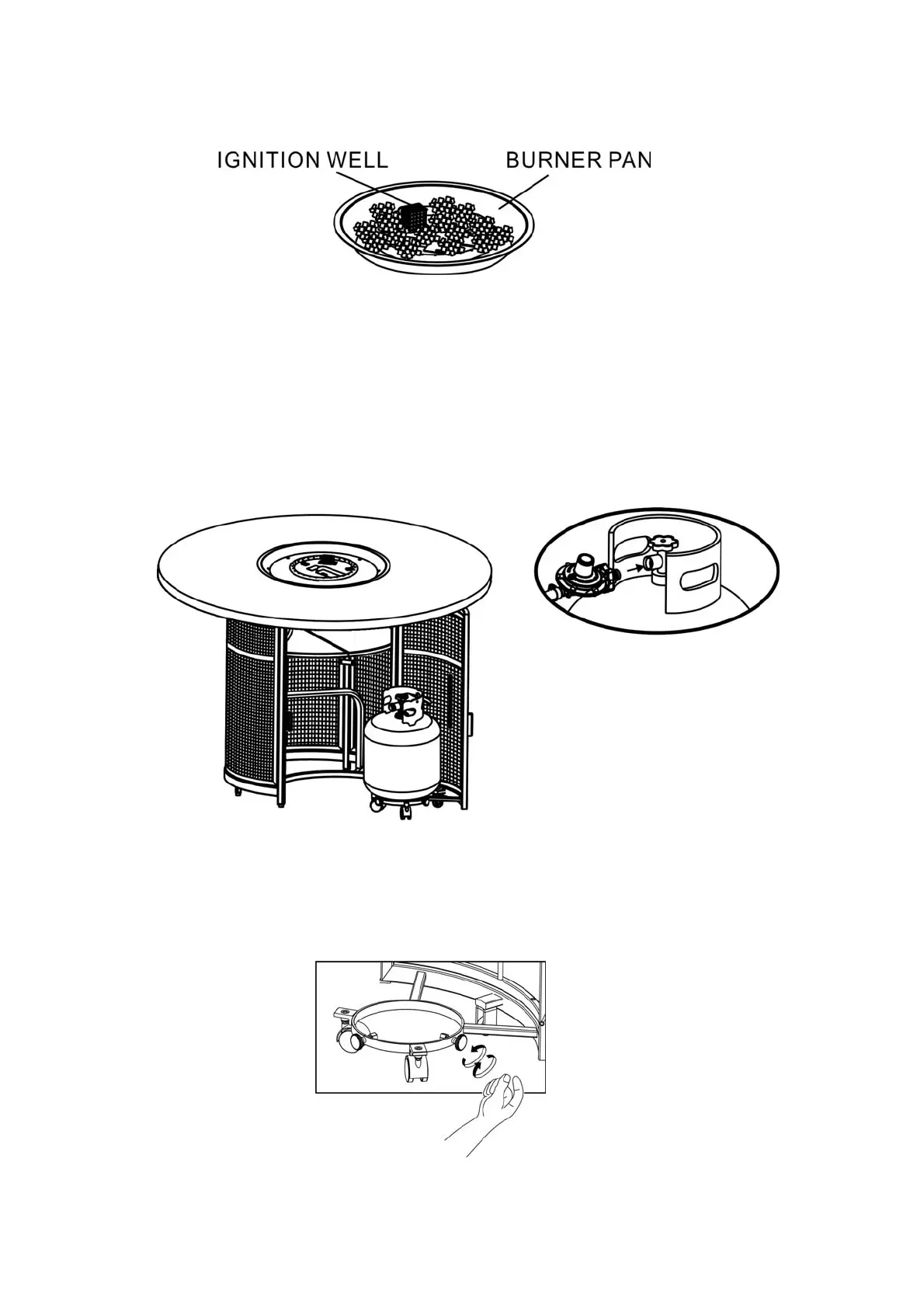 IGNITION WELL
BURNER PAN