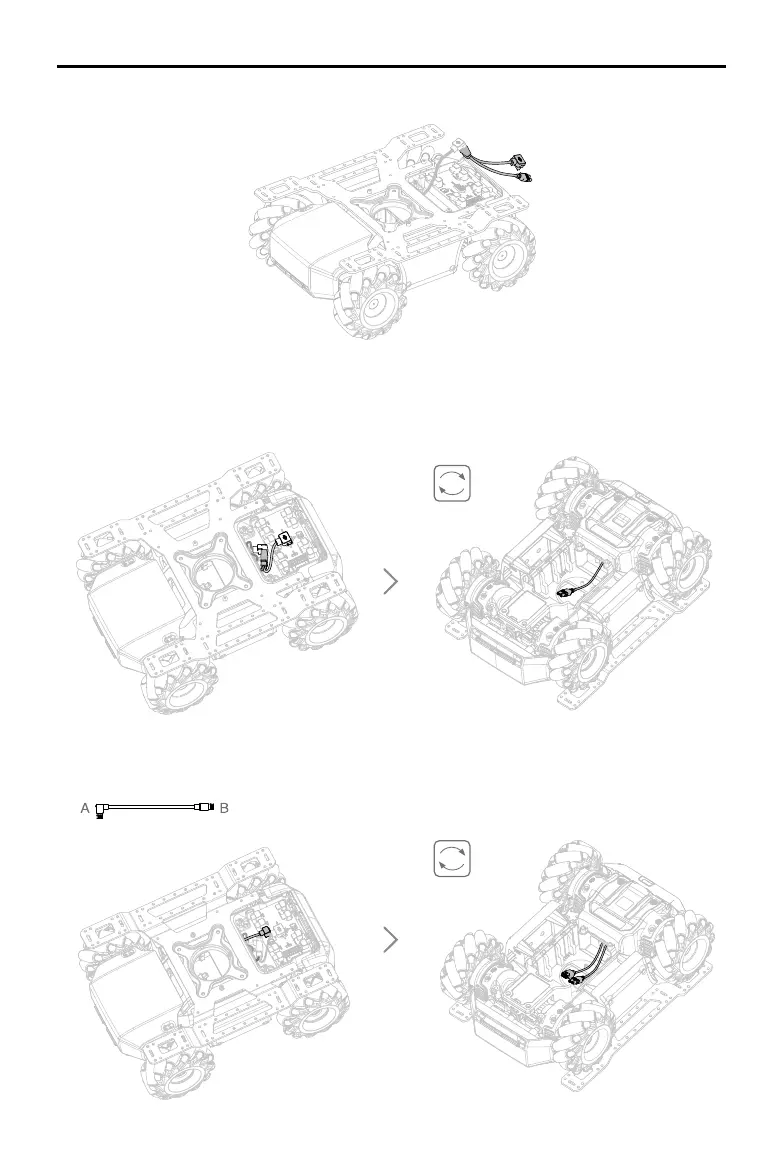 A B