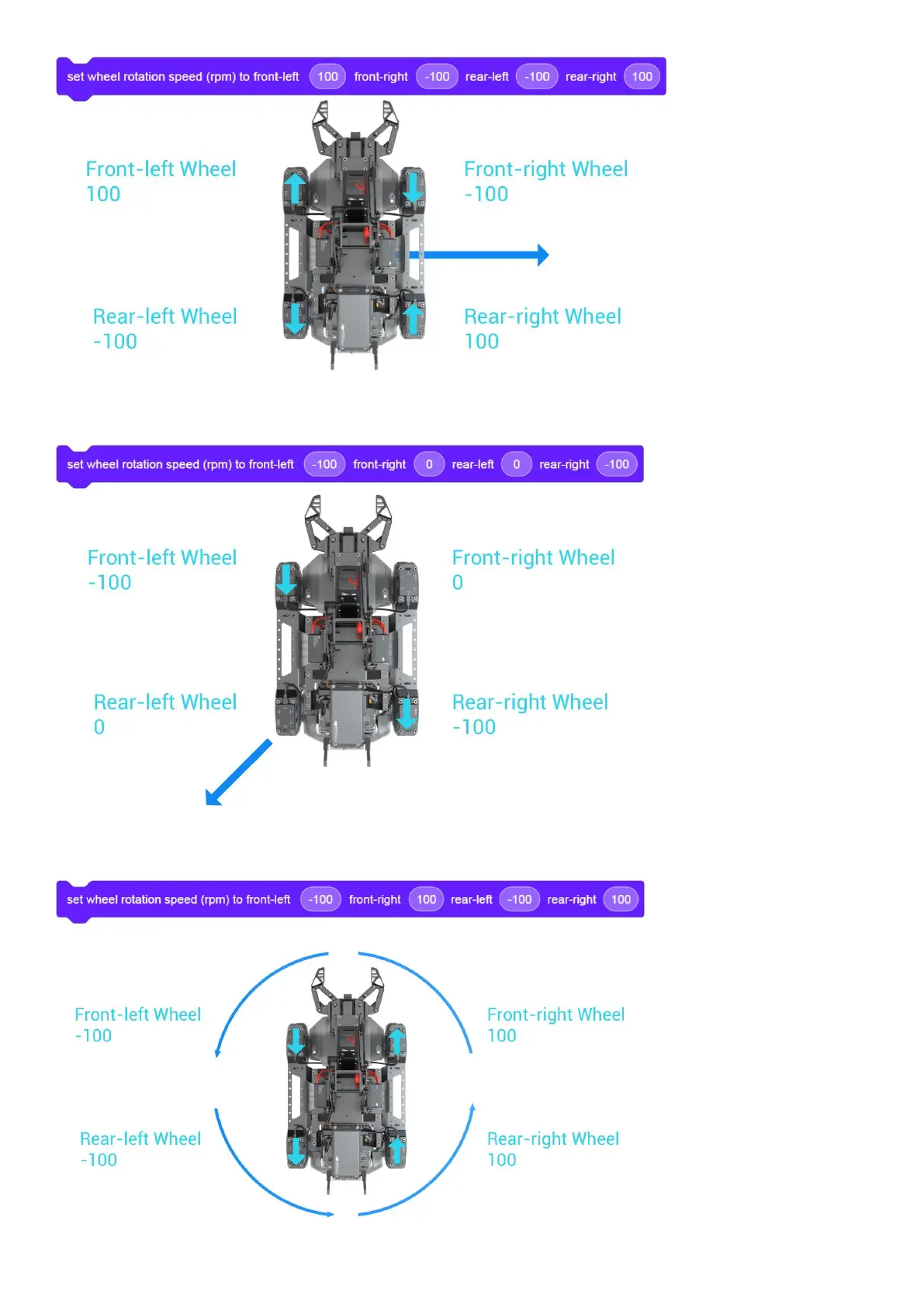 set wheel rotation speed (rpm) to front-left 100 front-right -100 rear-left -100 rear-right 100

Front-left Wheel
100

Front-right Wheel
-100

Rear-left Wheel
-100

Rear-right Wheel
100

set wheel rotation speed (rpm) to front-left -100 front-right 0 rear-left 0 rear-right -100

Front-left Wheel
-100

Front-right Wheel
0

Rear-left Wheel
0

Rear-right Wheel
-100

set wheel rotation speed (rpm) to front-left -100 front-right 100 rear-left -100 rear-right 100

Front-left Wheel
-100

Front-right Wheel
100

Rear-left Wheel
-100

Rear-right Wheel
100