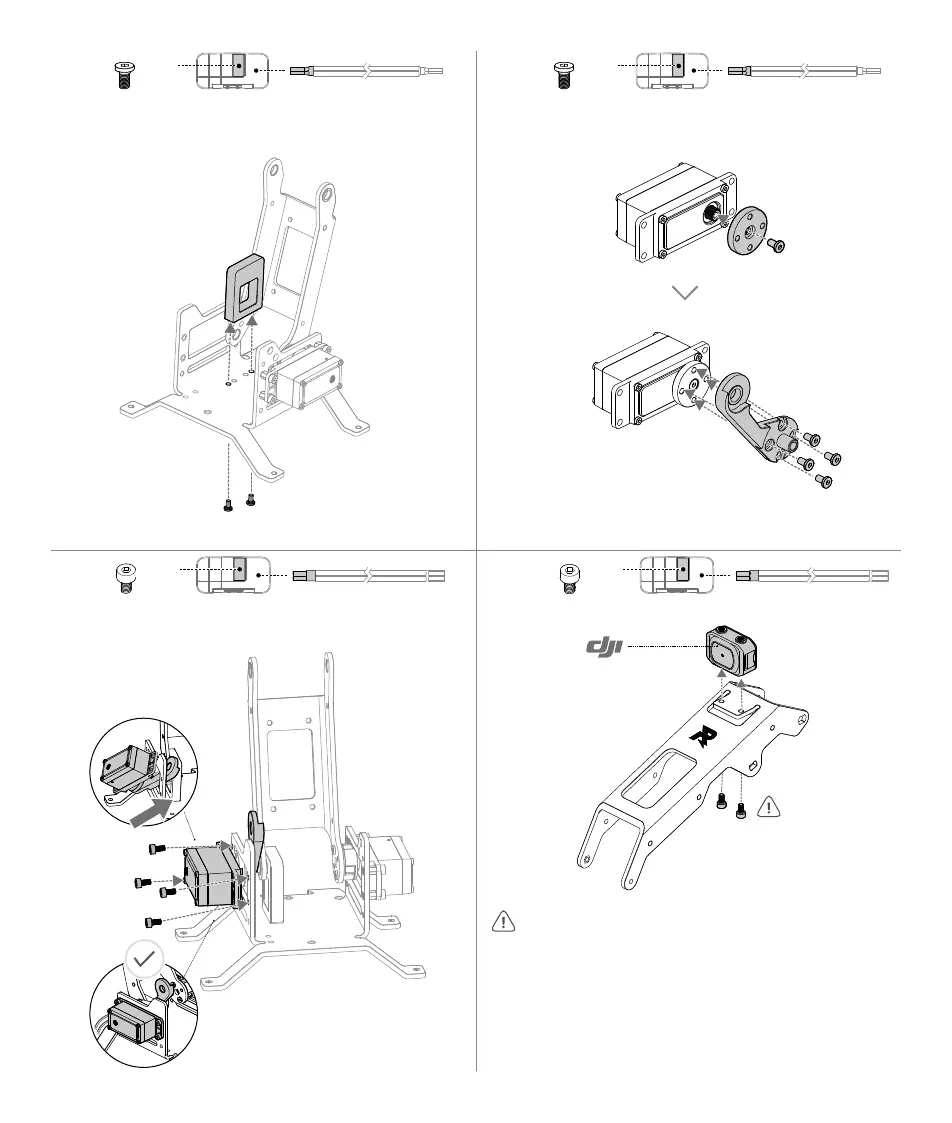 dji