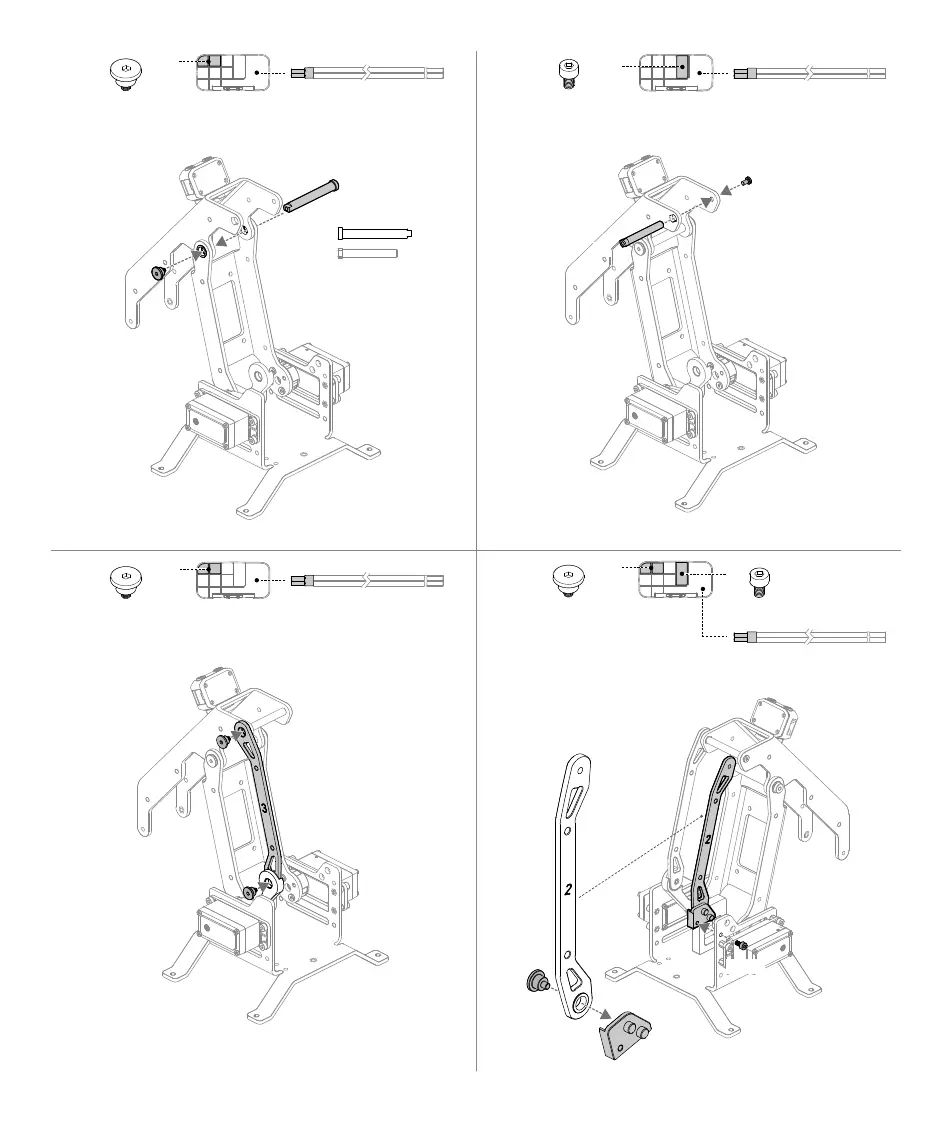 3

2

2