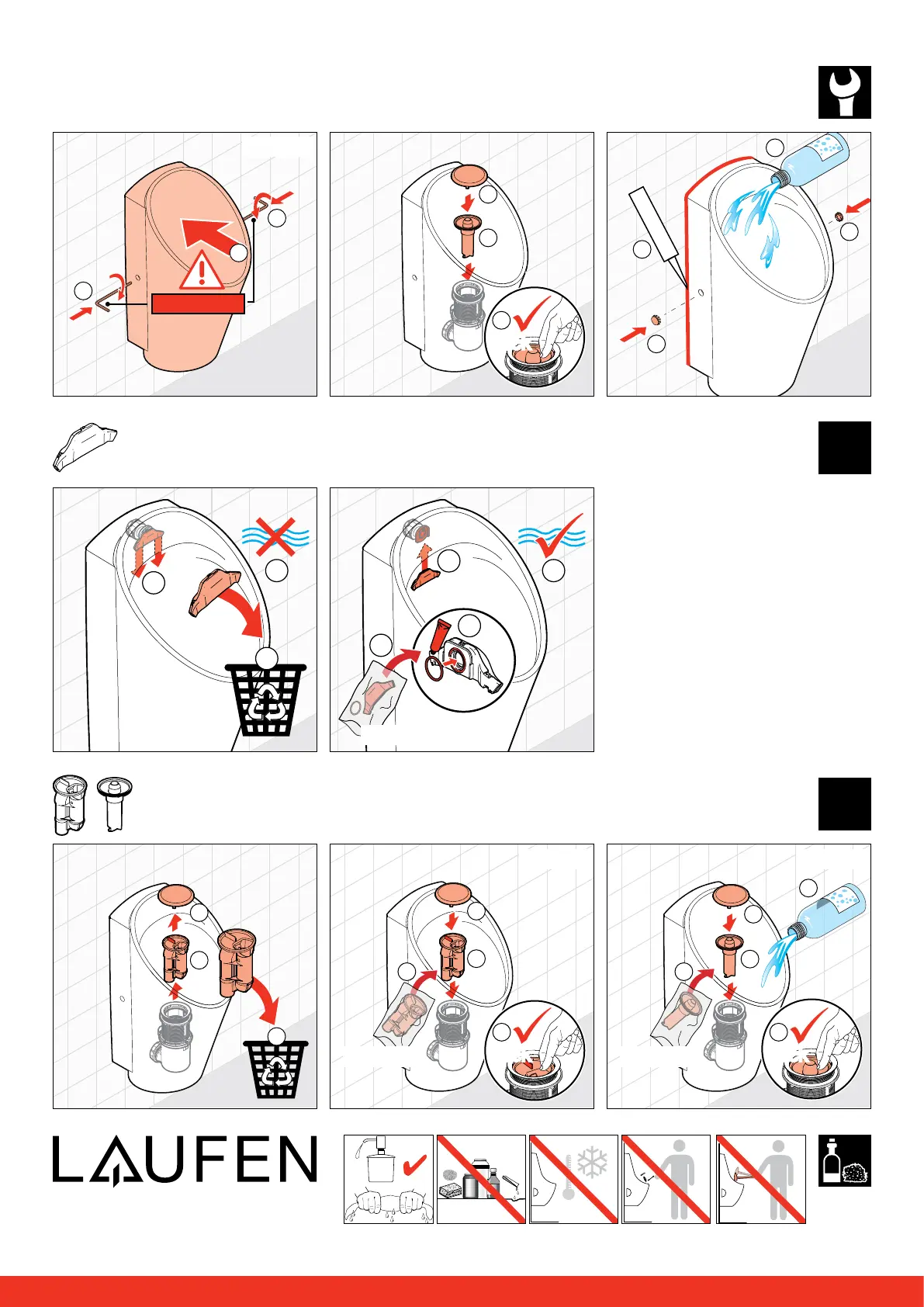 LAUFEN