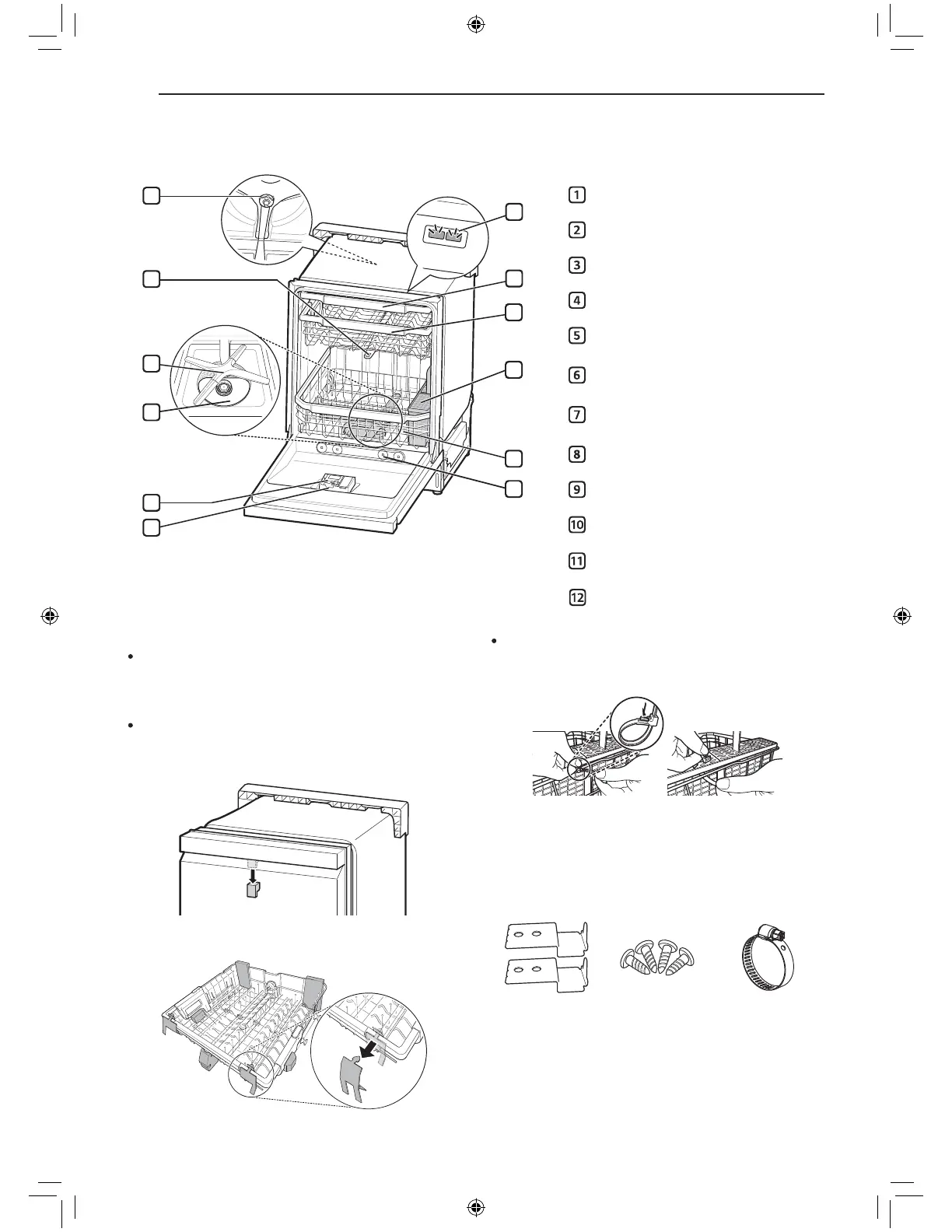 1

2

3

4

5

6

7

8

9

10

11

12