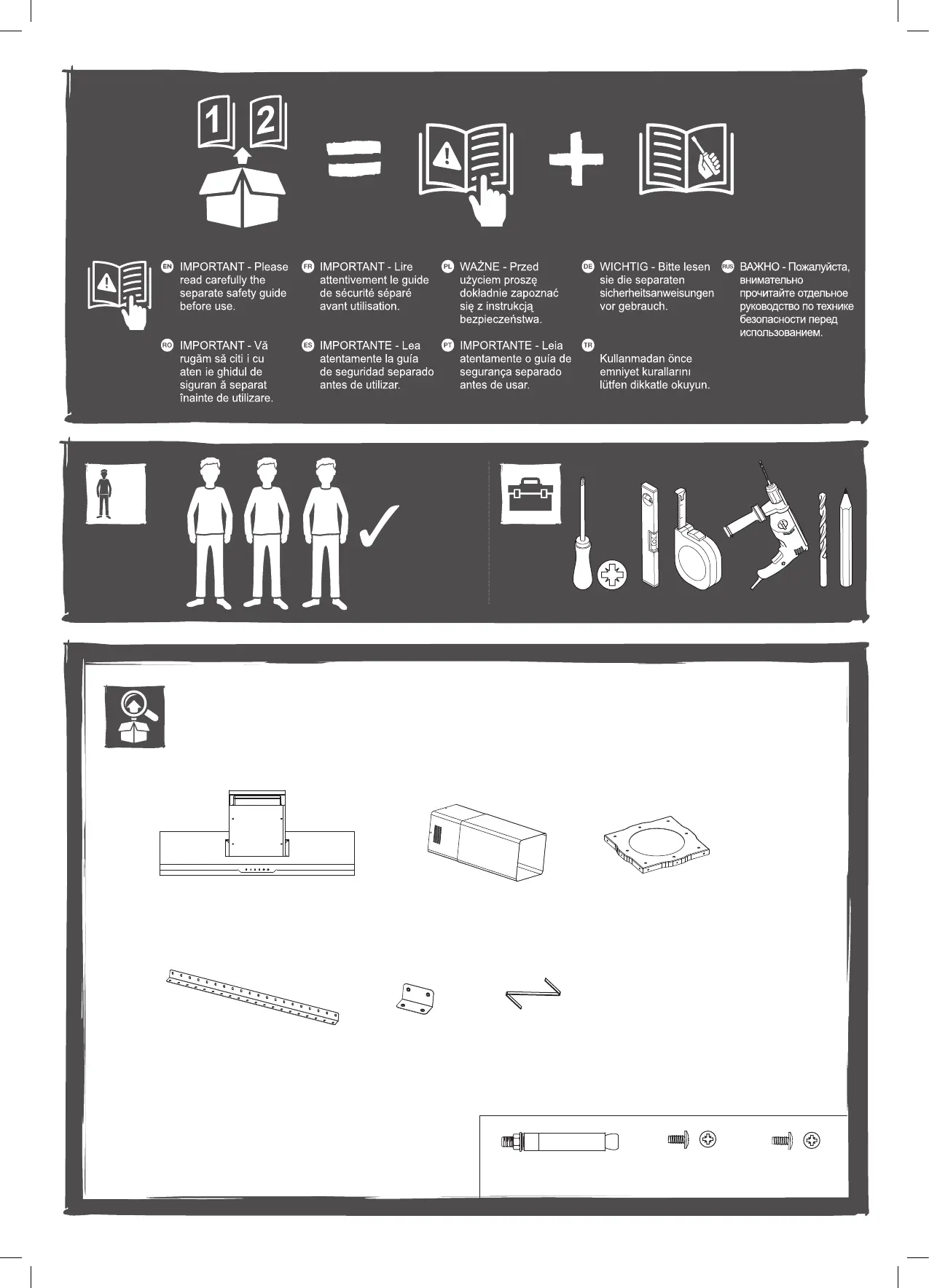 1 2

EN IMPORTANT - Please read carefully the separate safety guide before use.

FR IMPORTANT - Lire attentivement le guide de sécurité séparé avant utilisation.

PL WAŻNE - Przed użyciem proszę dokładnie zapoznać się z instrukcją bezpieczeństwa.

DE WICHTIG - Bitte lesen sie die separaten sicherheitsanweisungen vor gebrauch.

RUS ВАЖНО - Пожалуйста, внимательно прочитайте отдельное руководство по технике безопасности перед использованием.

RO IMPORTANT - Vă rugăm să citi i cu aten ie ghidul de siguran ă separat înainte de utilizare.

ES IMPORTANTE - Lea atentamente la guía de seguridad separado antes de utilizar.

PT IMPORTANTE - Leia atentamente o guía de segurança separado antes de usar.

TR Kullanmadan önce emniyet kurallarını lütfen dikkatle okuyun.