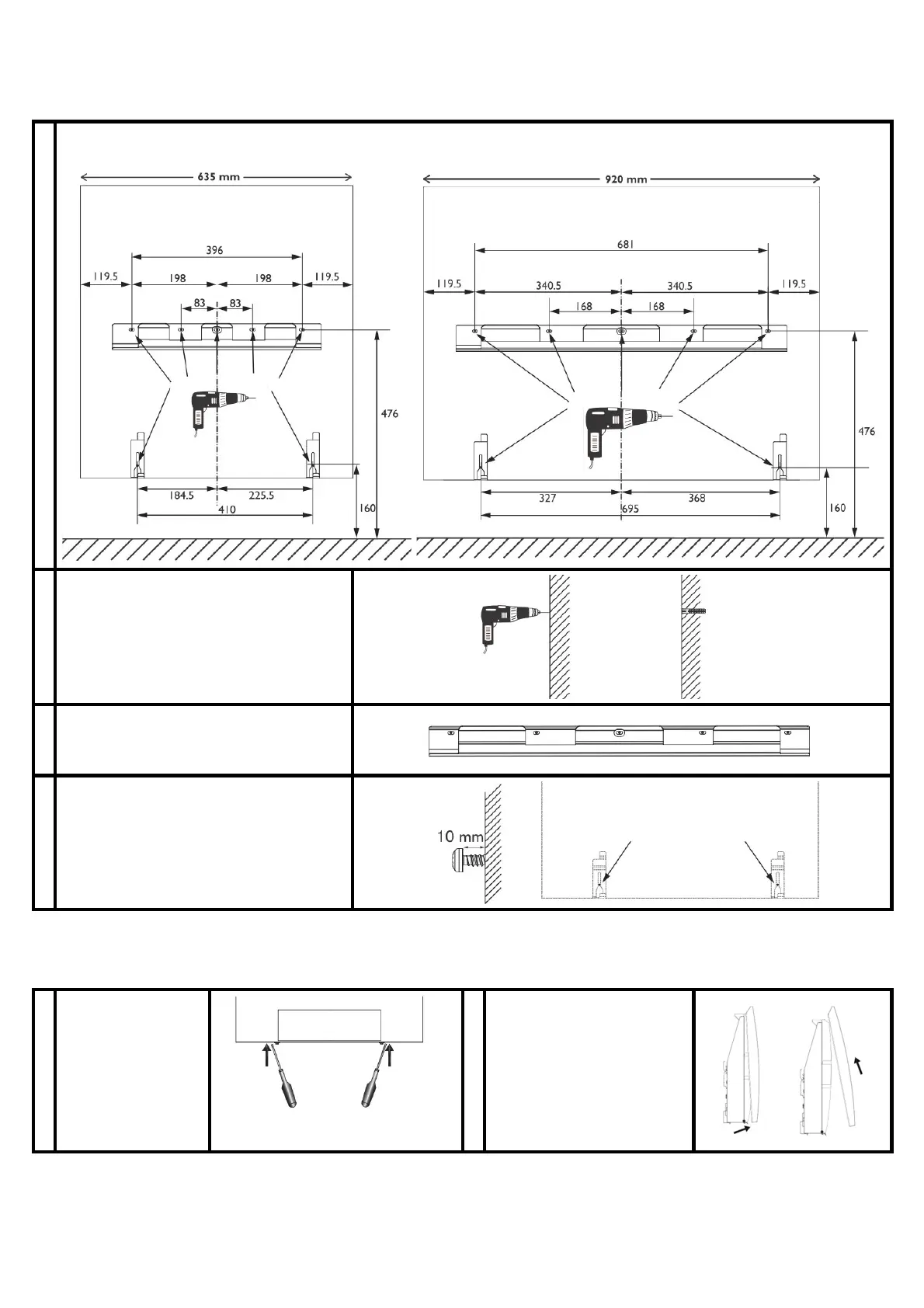 635 mm

396

119.5 198 198 119.5

83 83

476

184.5 225.5

410

160

920 mm

681

119.5 340.5 340.5 119.5

168 168

476

327 368

695

160

10 mm