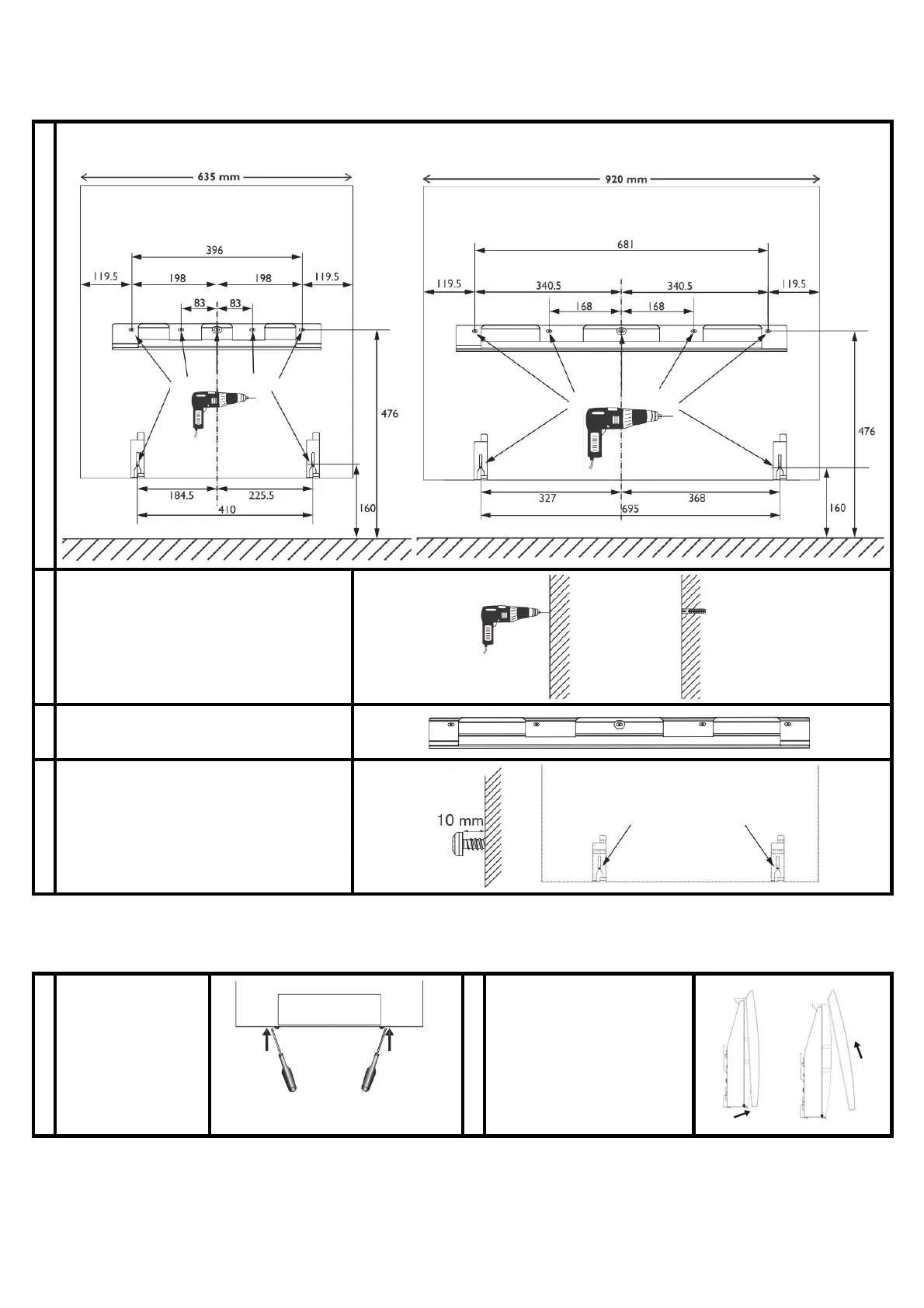 635 mm

396

119.5 198 198 119.5

83 83

476

184.5 225.5

410

160

920 mm

681

119.5 340.5 340.5 119.5

168 168

476

327 368

695

160

10 mm