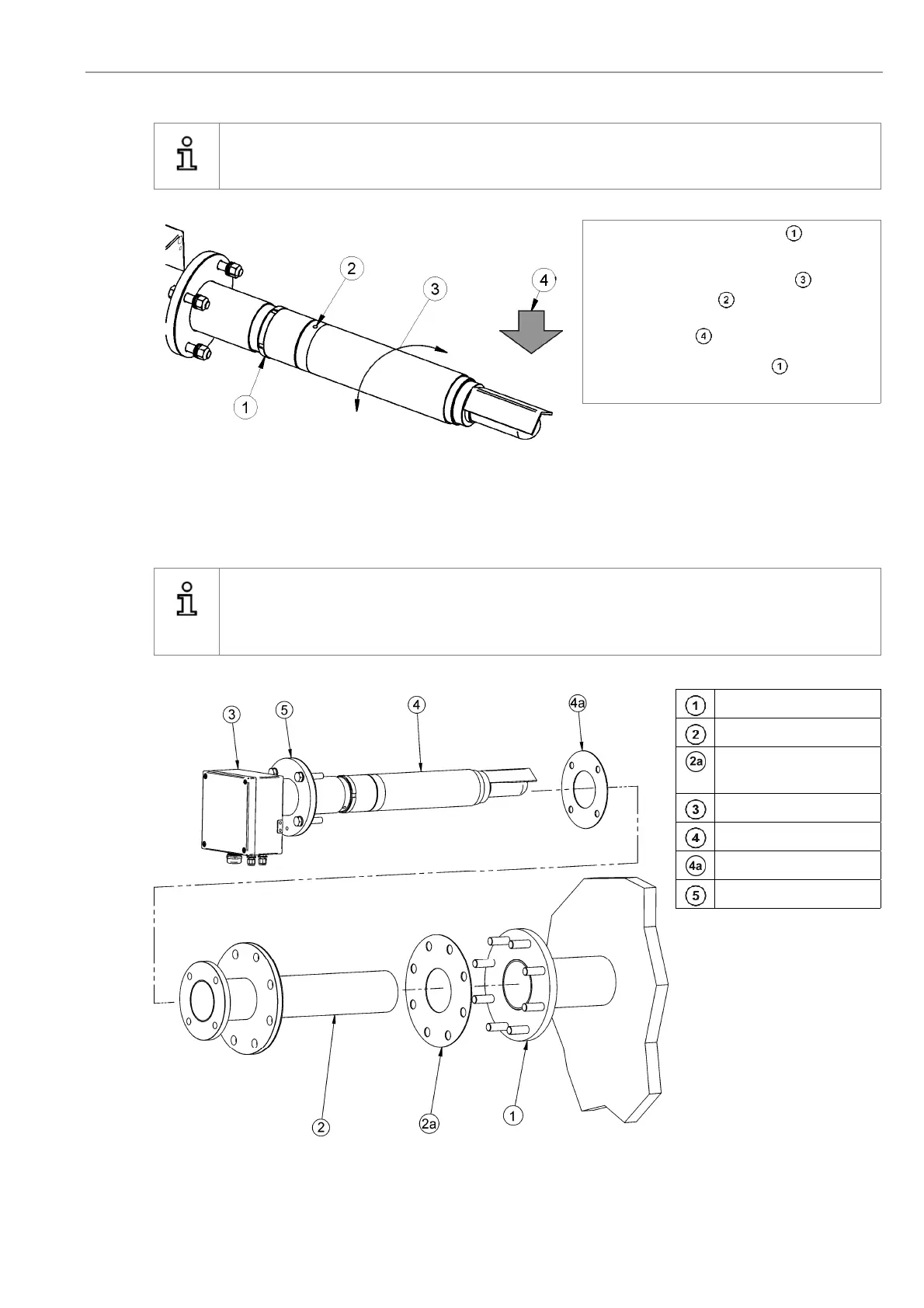 2
3
4
1

1
3
2
4
1

3
5
4
4a
2
2a
1

| 1 | |
|---|---|
| 2 | |
| 2a | |
| 3 | |
| 4 | |
| 4a | |
| 5 | |