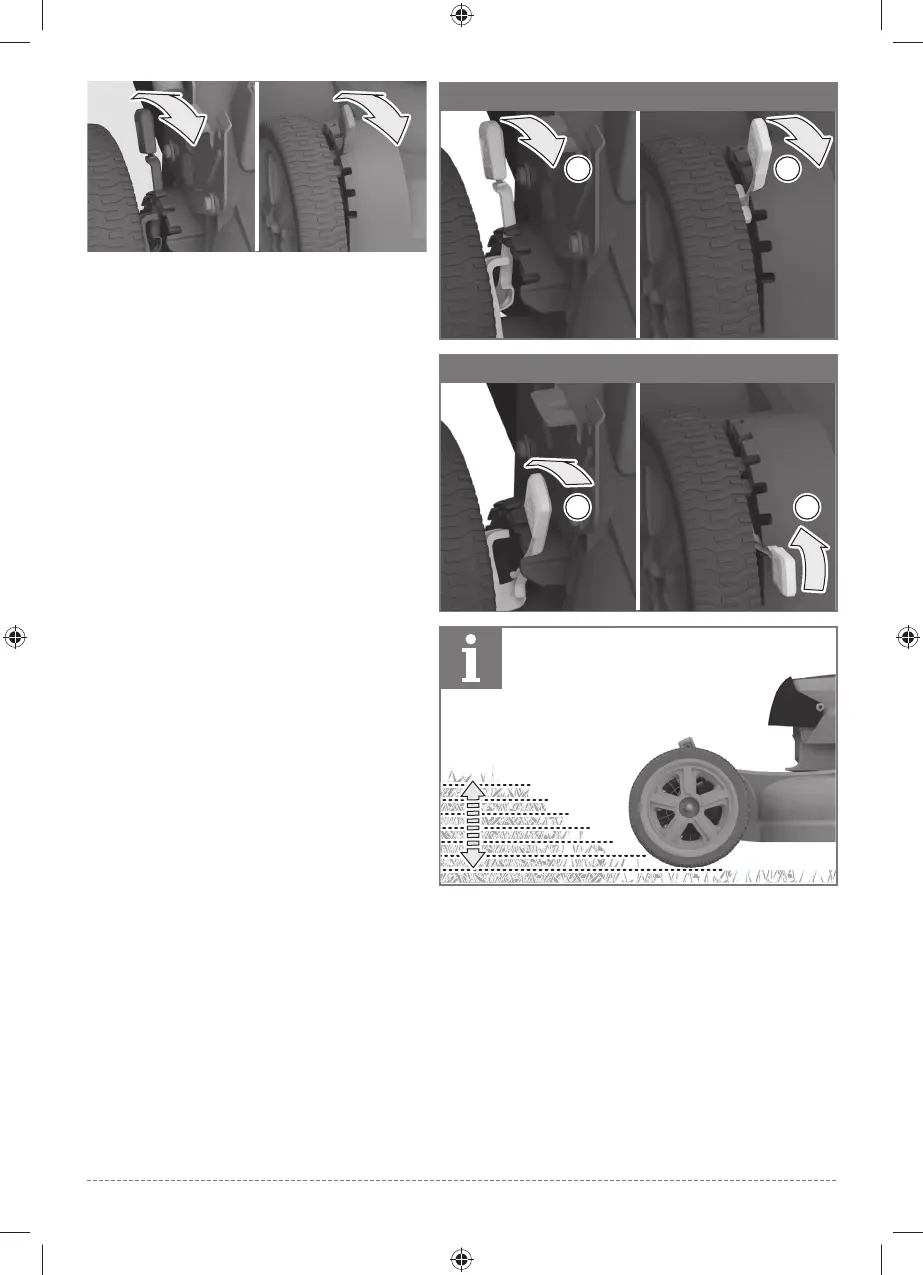 i