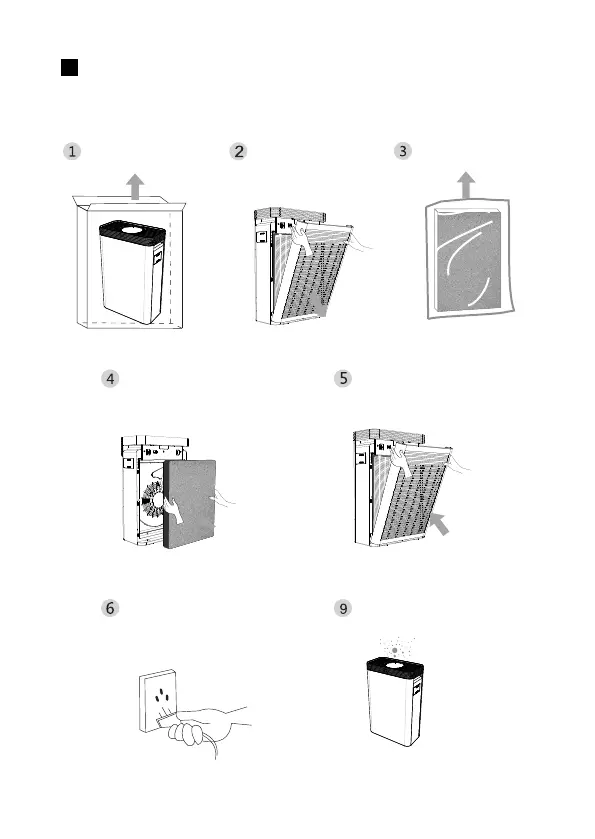 1

2

3

4

5

6

9