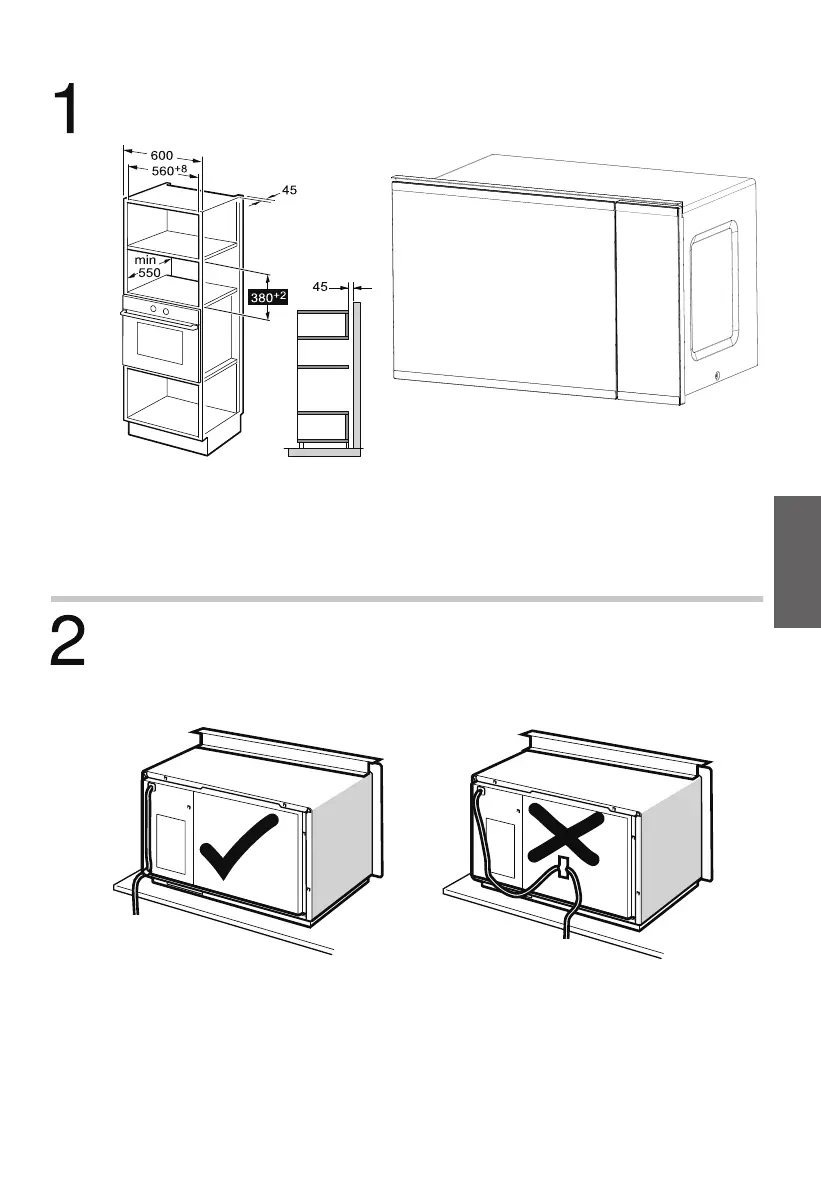 1

600
$560^{+8}$
45
min
550
$380^{+2}$
45

2