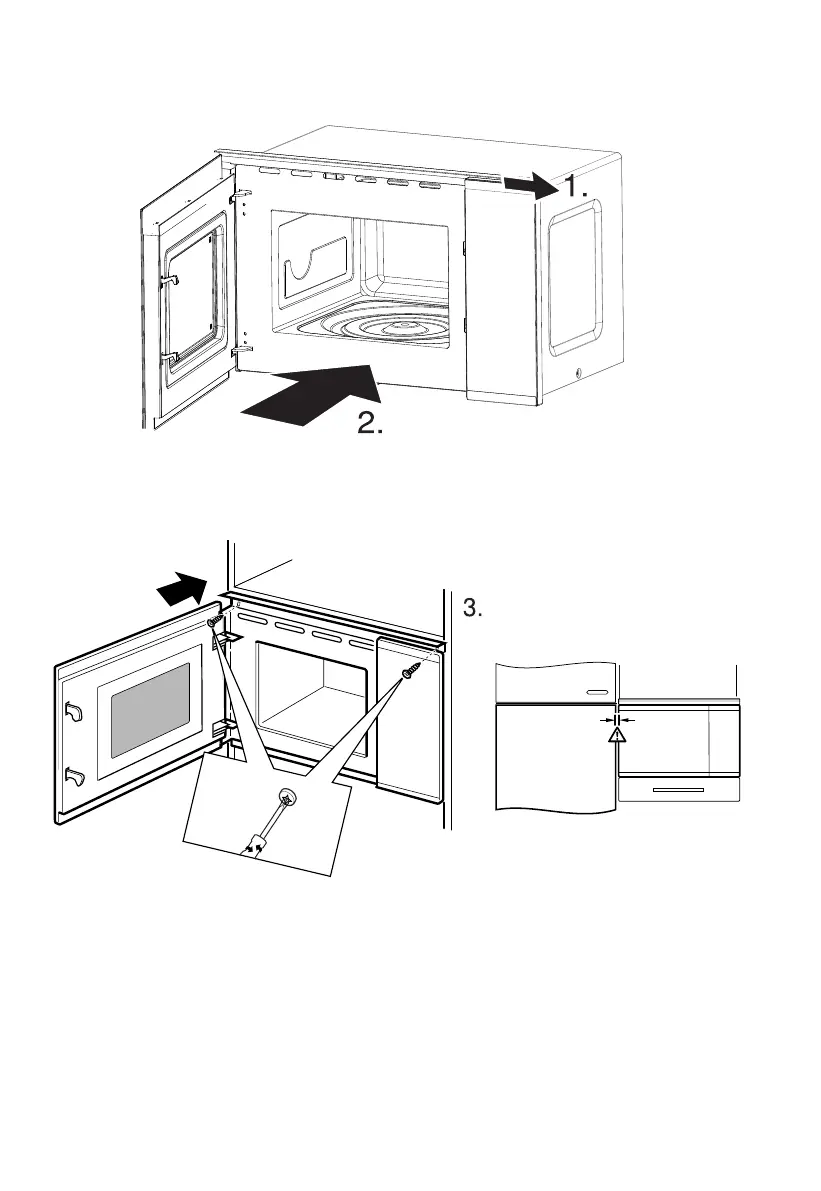 1.

2.

3.