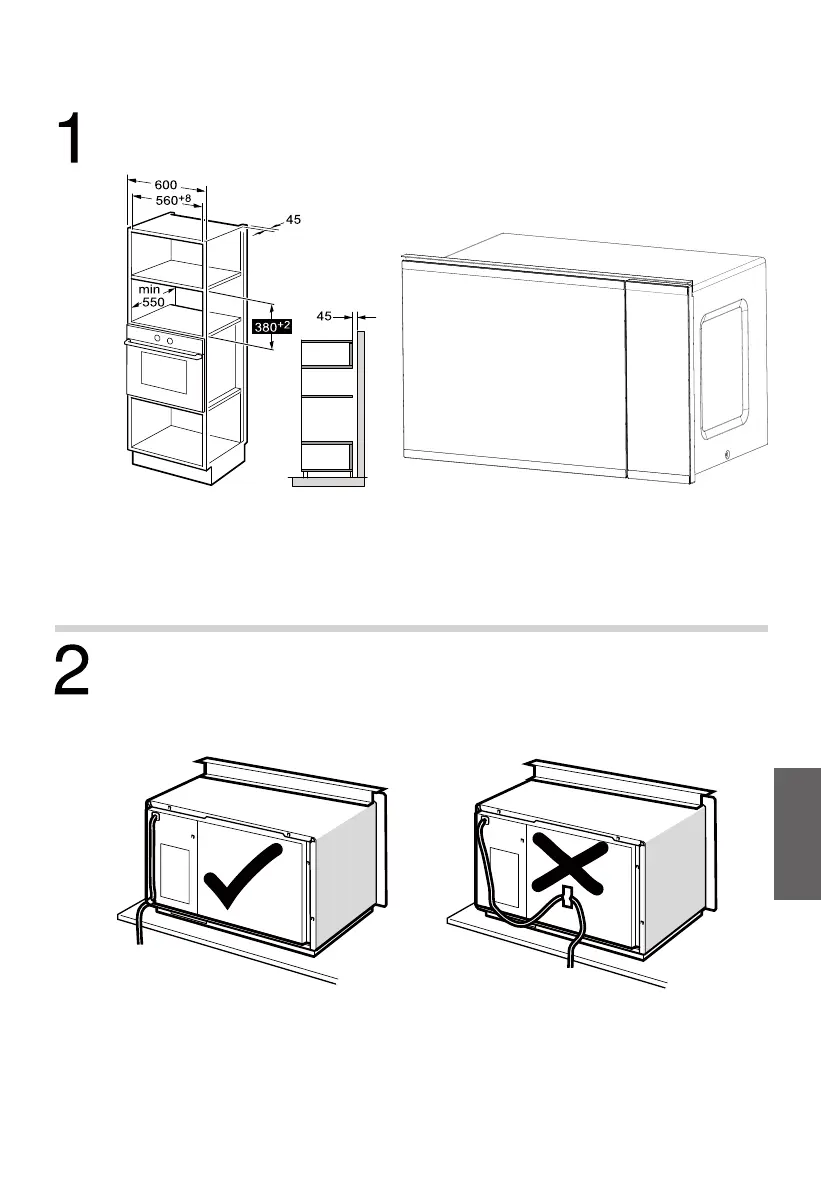 1

600
$560^{+8}$
45
min
550
$380^{+2}$
45

2