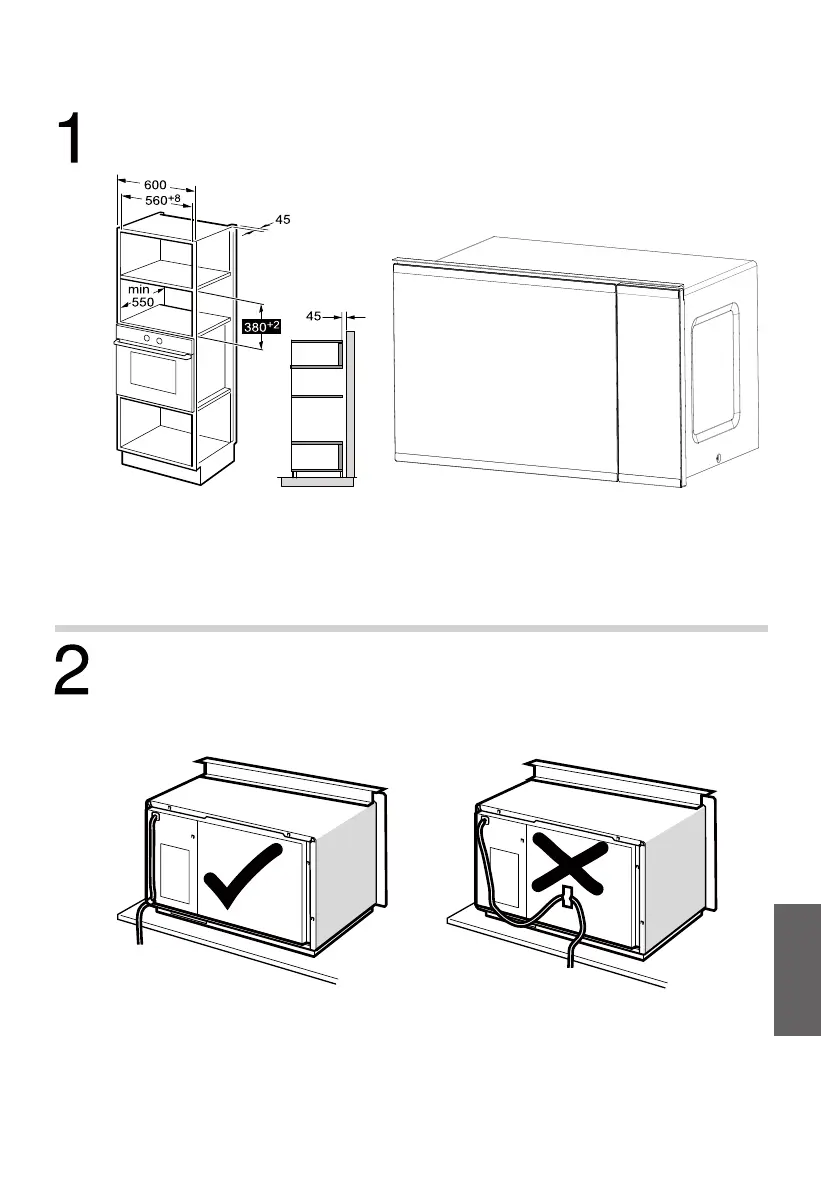 1

600

$560^{+8}$

45

min
550

$380^{+2}$

45

2