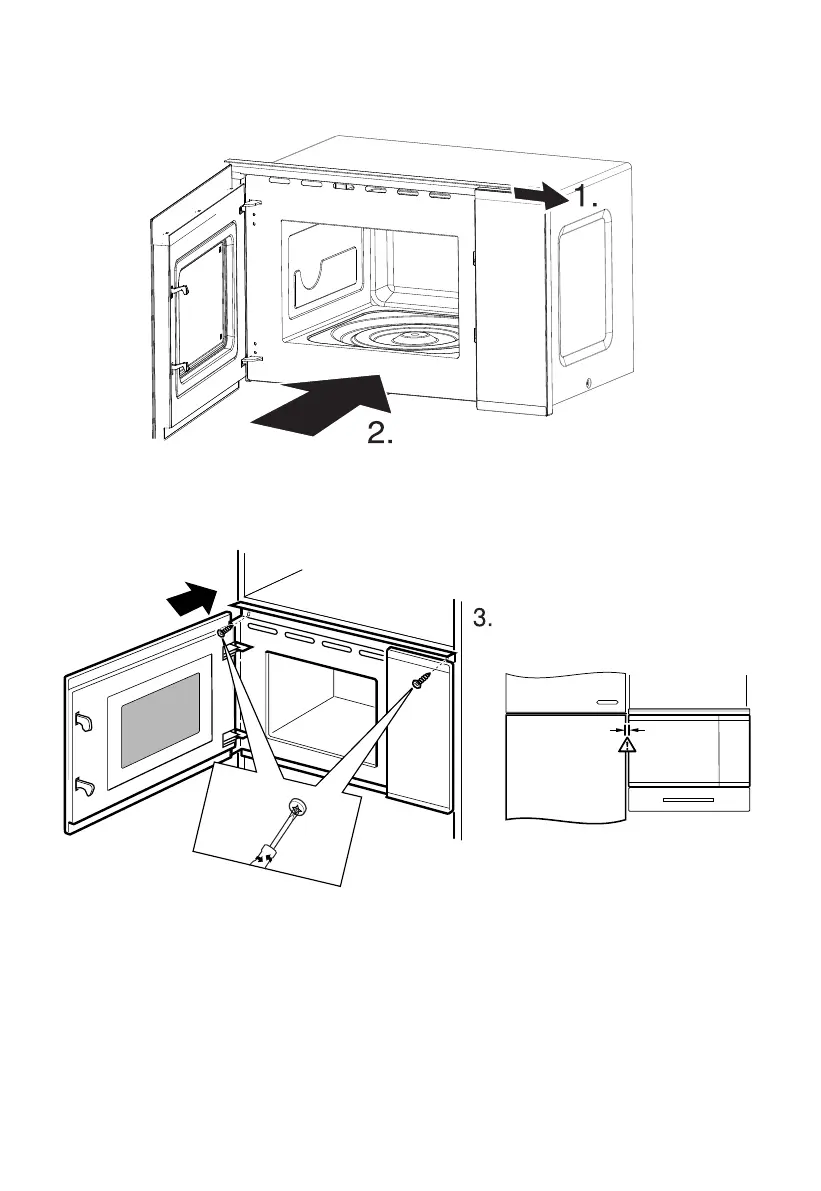 1.

2.

3.