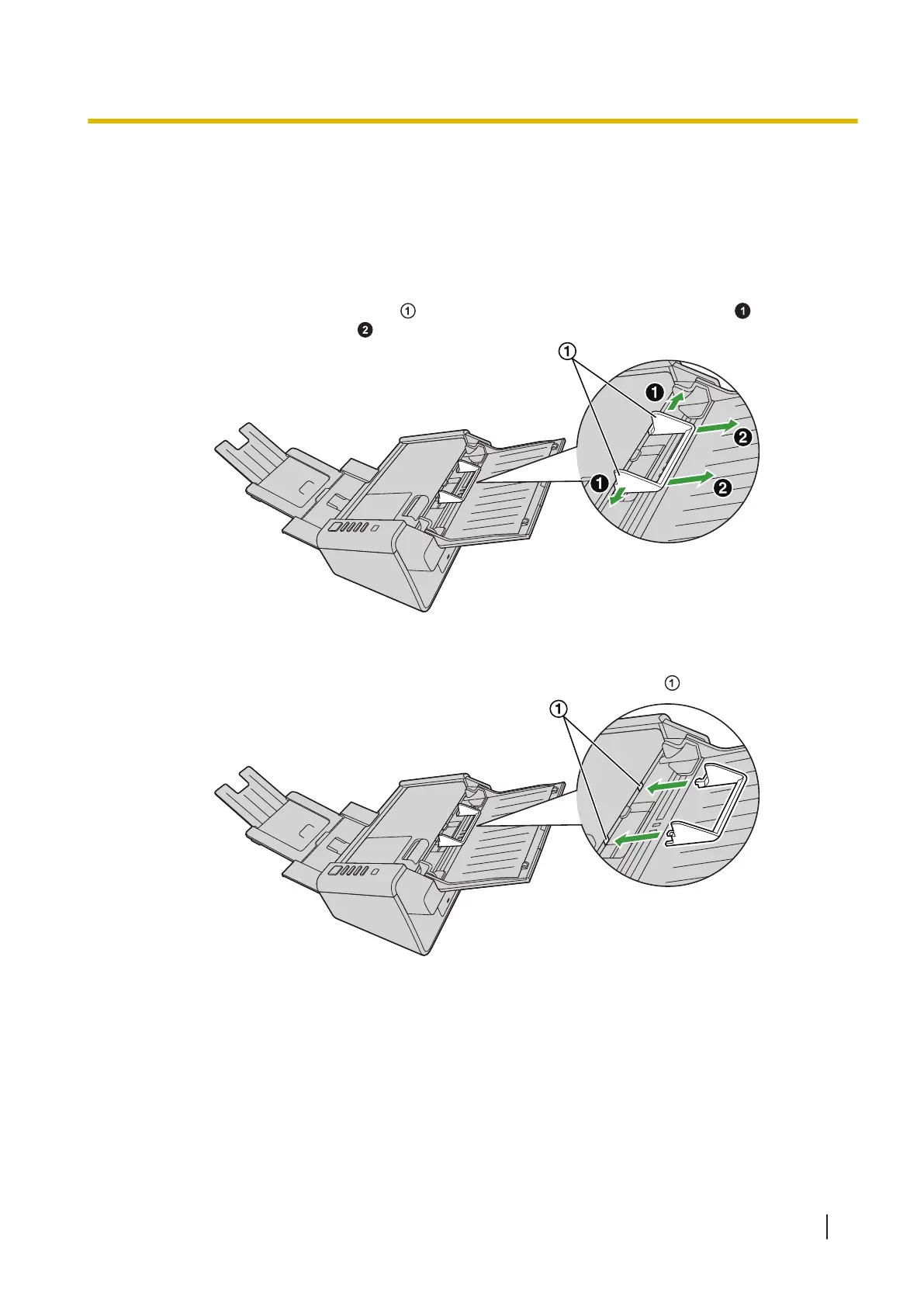 ①

❶

❷

①

❶

❷

❶

❷

①

①