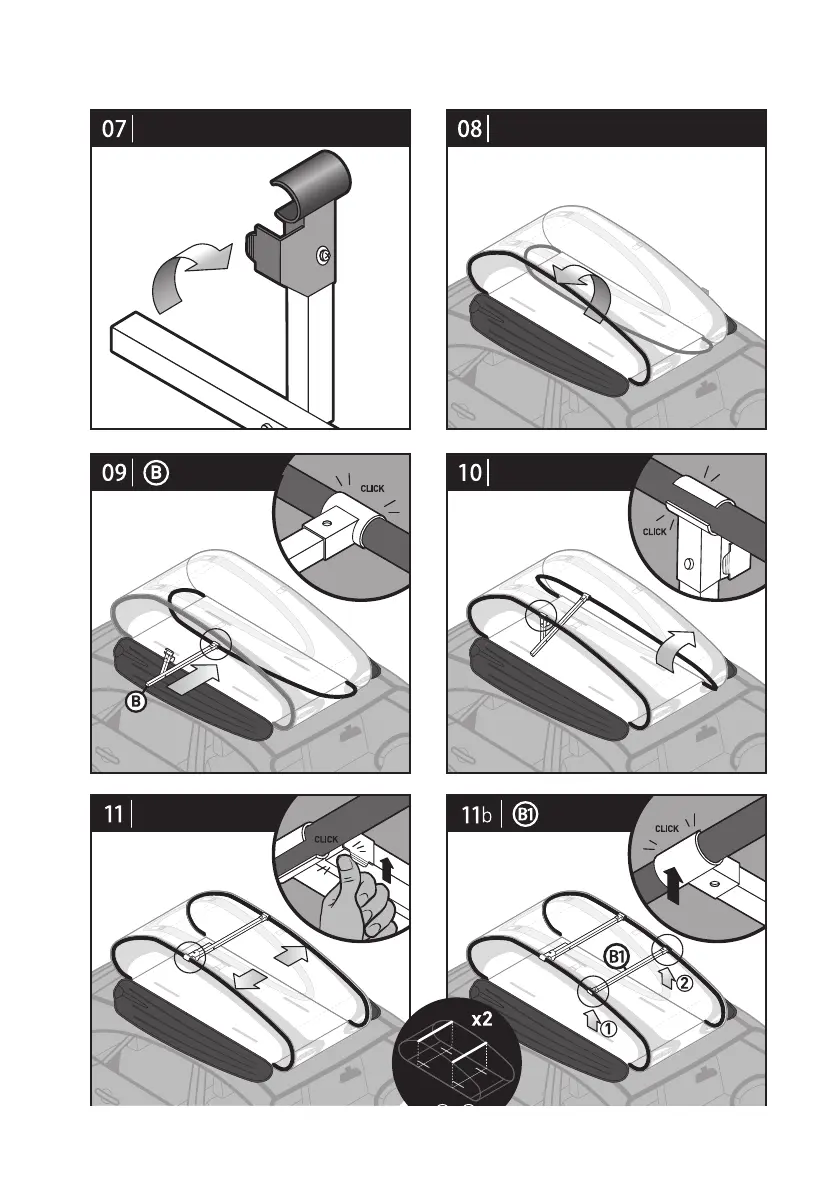 07

08

09 B

CLICK

B

10

CLICK

11

CLICK

11b B1

CLICK

B1

2

1

x2