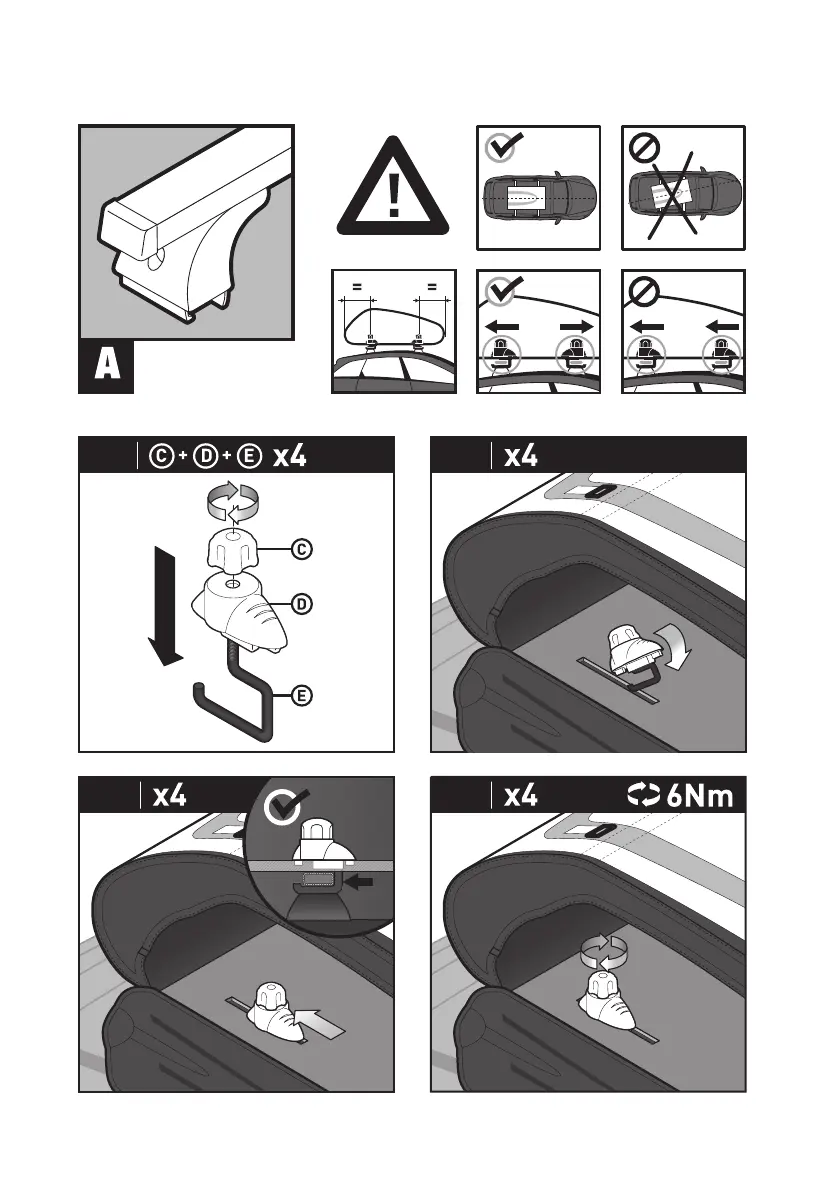 A

= =

C + D + E x4

C

D

E

x4

x4

x4 6Nm