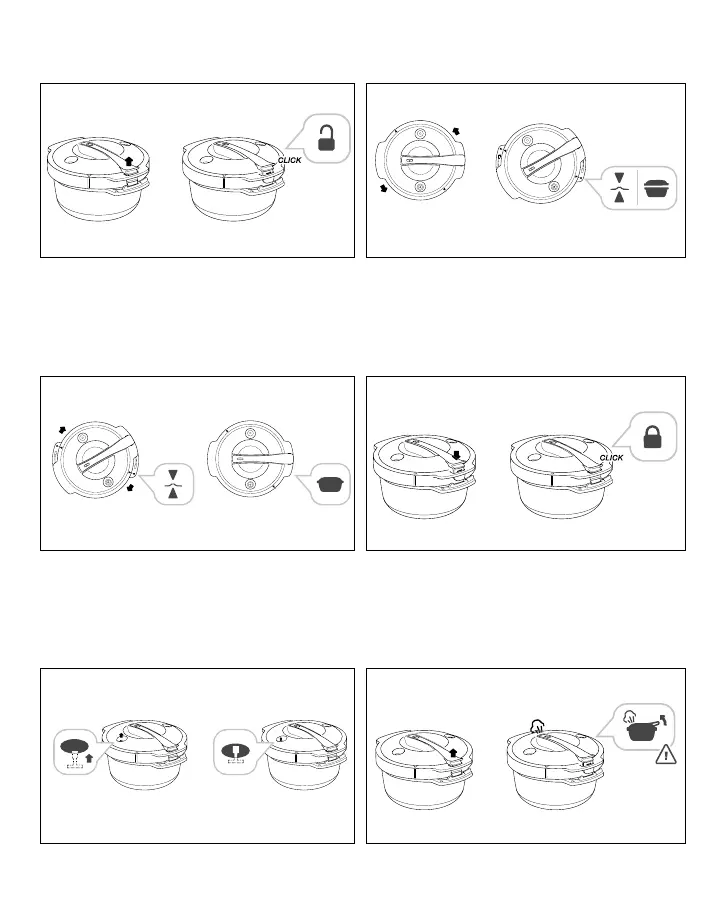 CLICK

CLICK