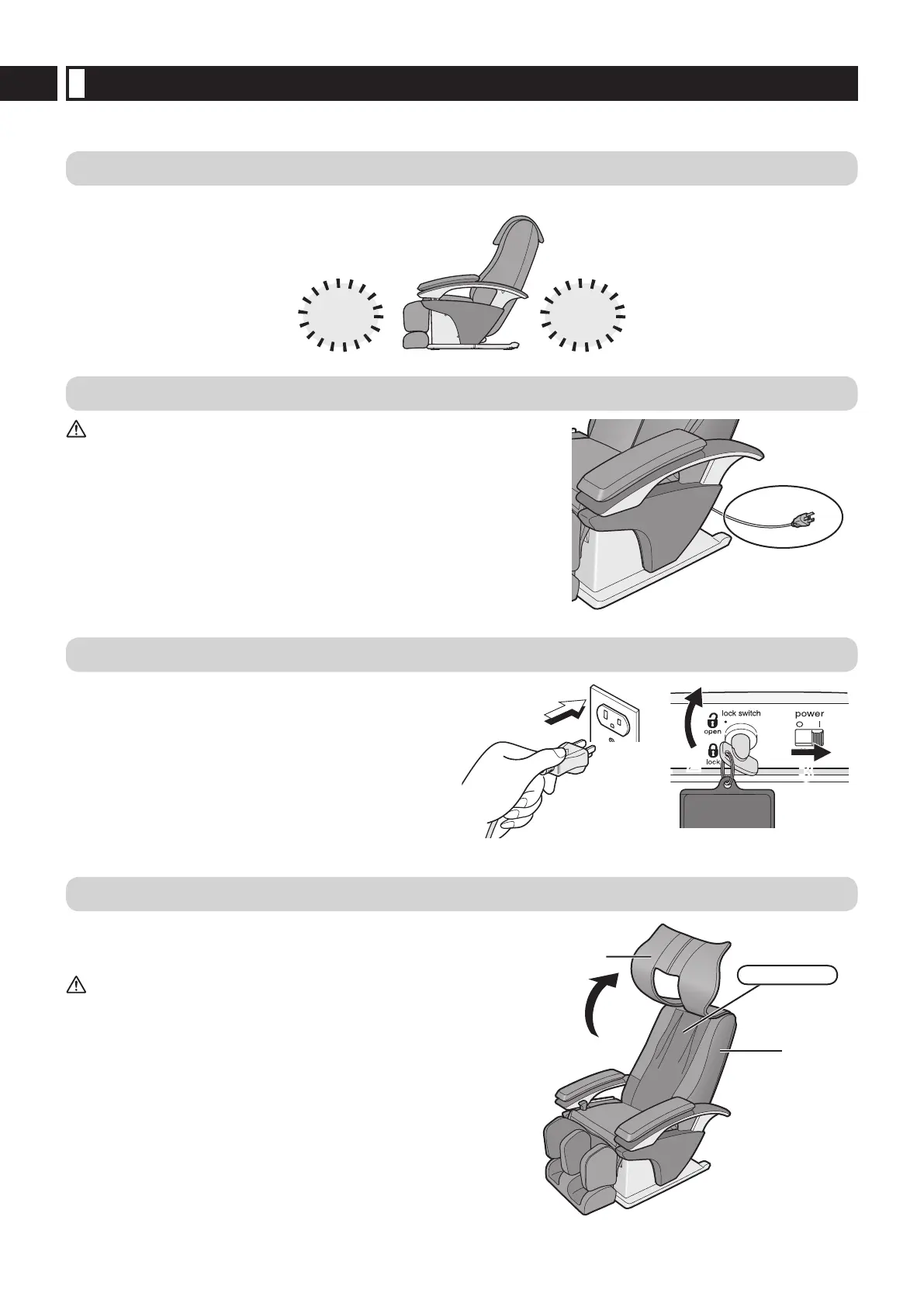 lock switch

open

lock

power

O I