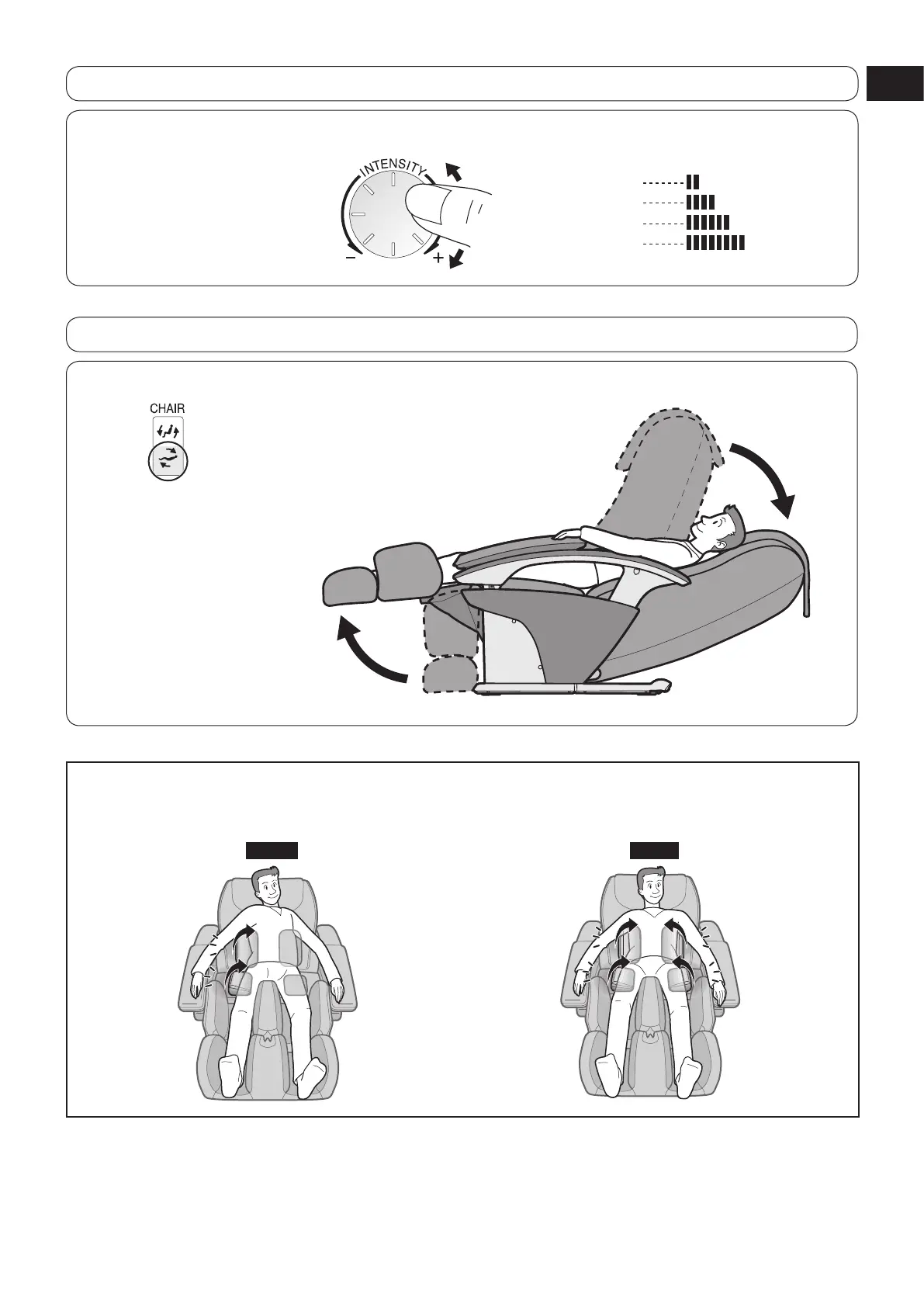 INTENSITY

−

+

CHAIR