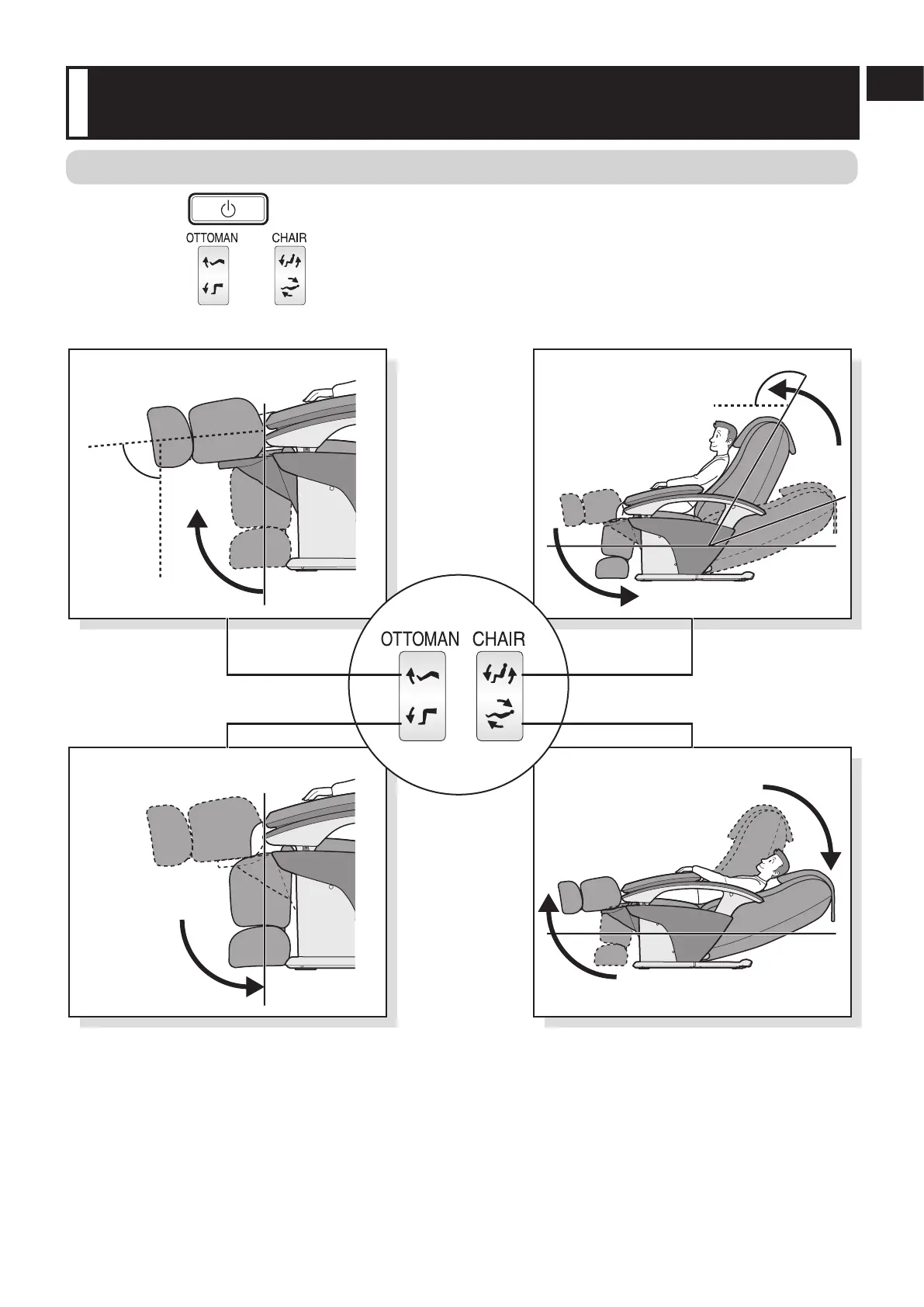 OTTOMAN CHAIR

OTTOMAN CHAIR