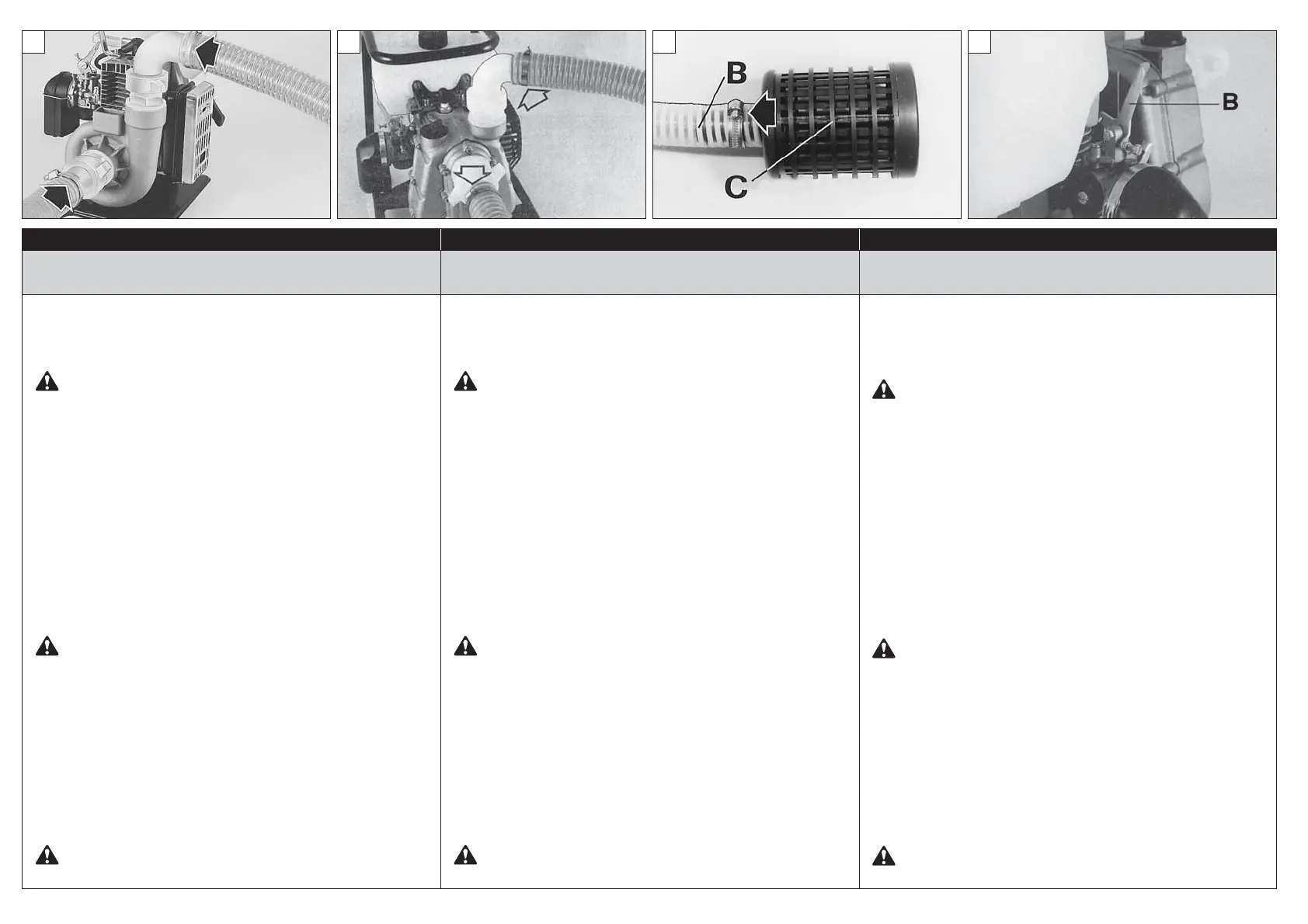 B

C

B