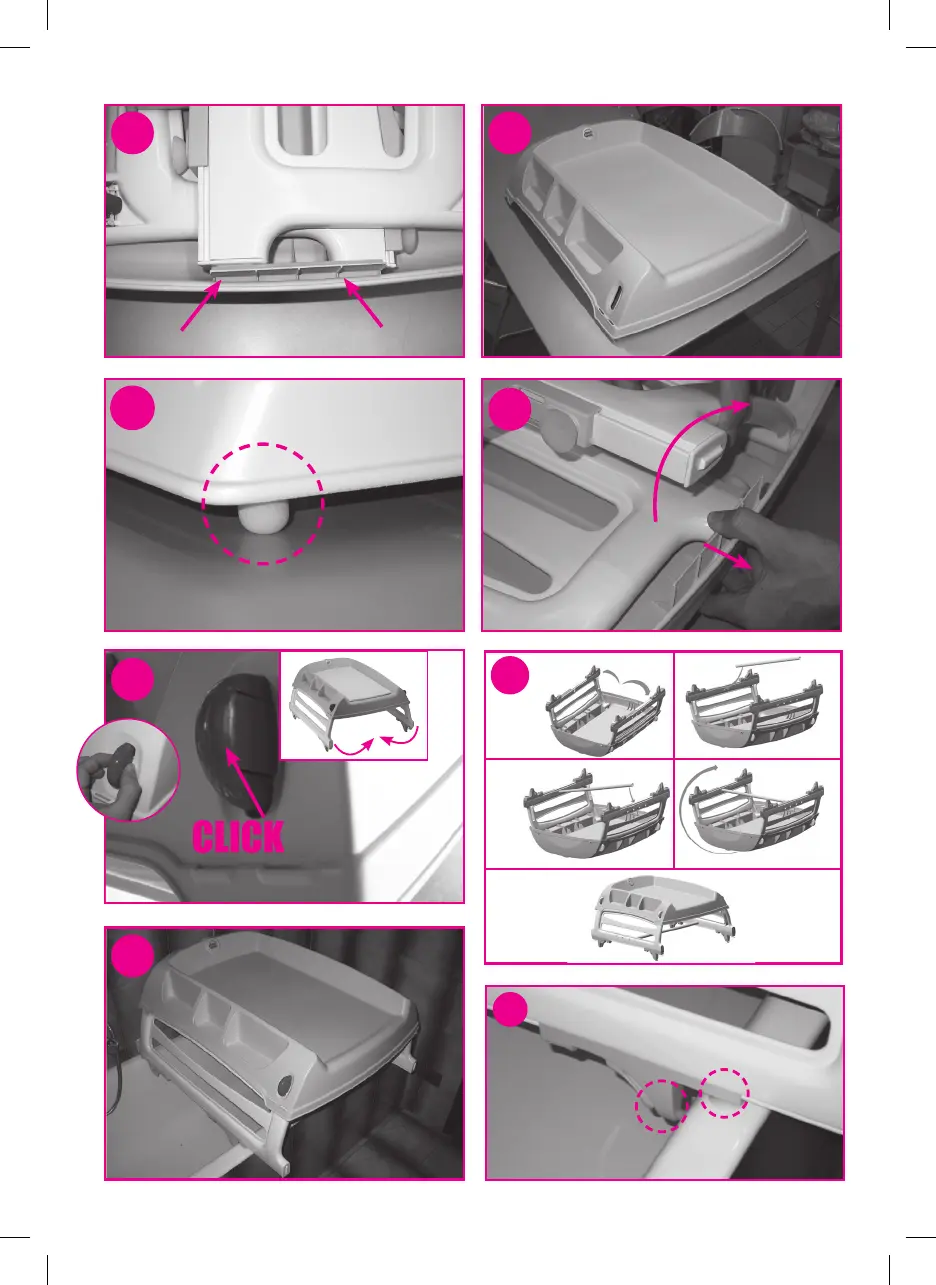 CLICK