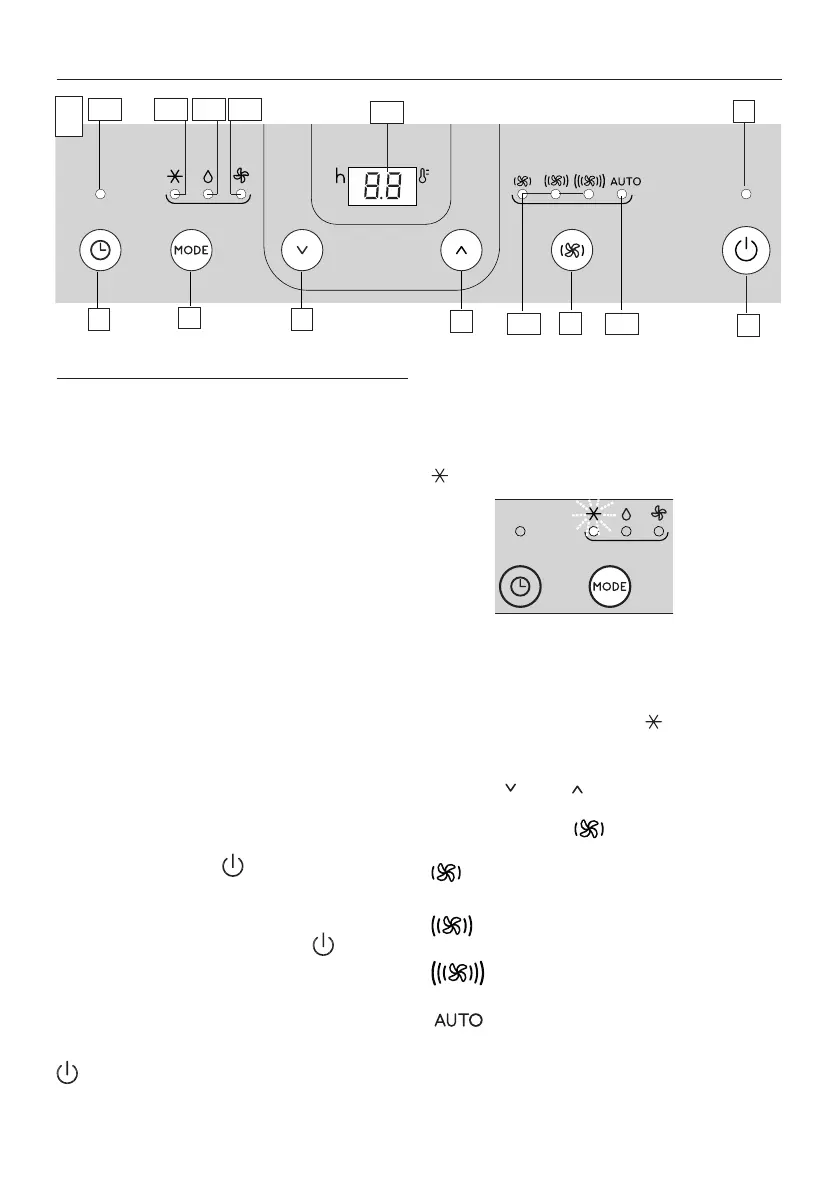 h 8.8

AUTO

MODE

MODE

AUTO